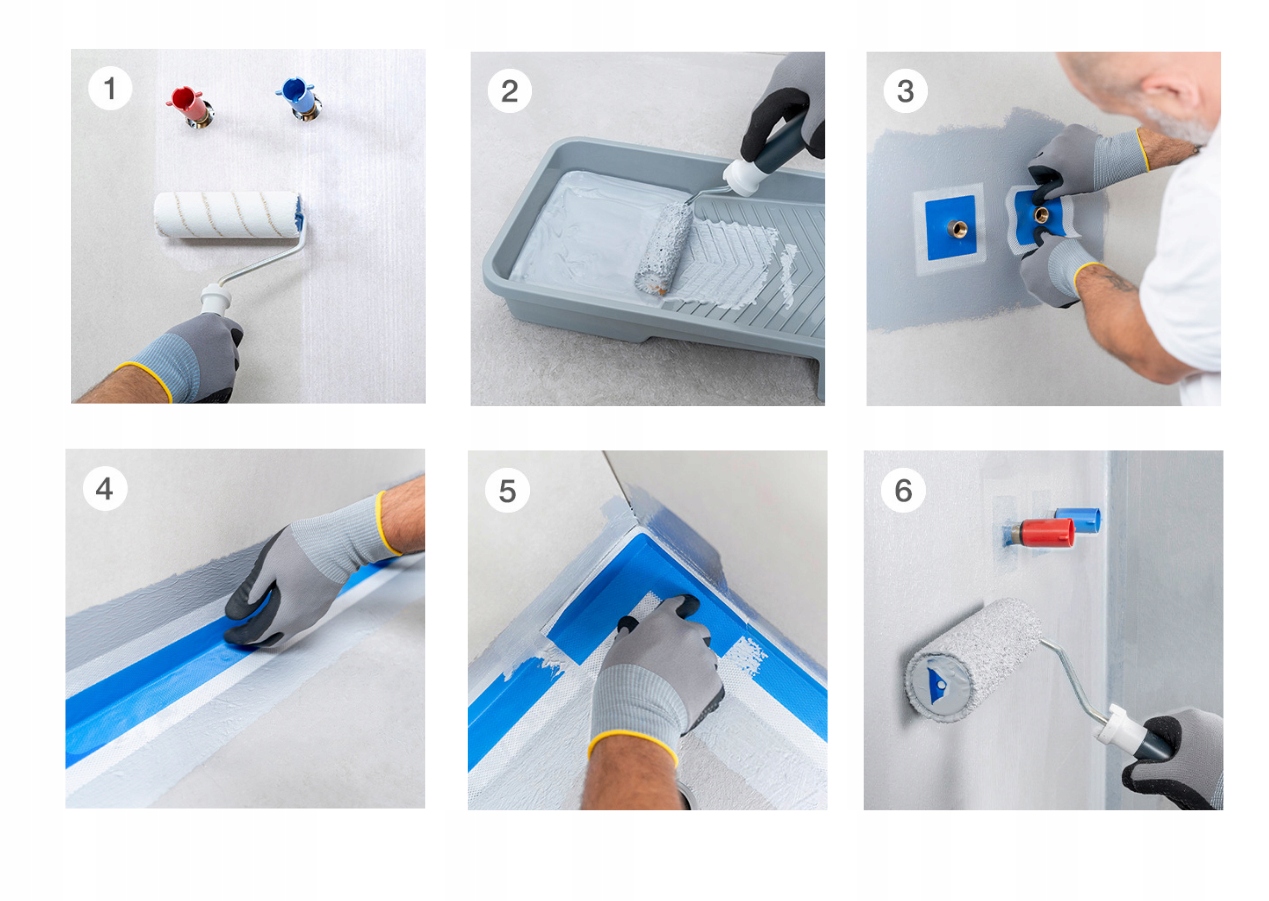 1

2

3

4

5

6