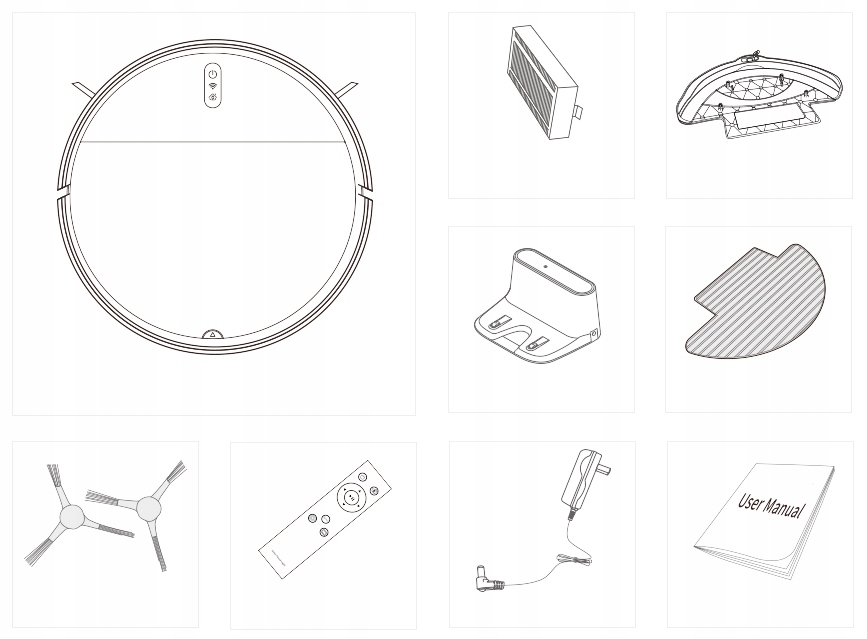 User Manual