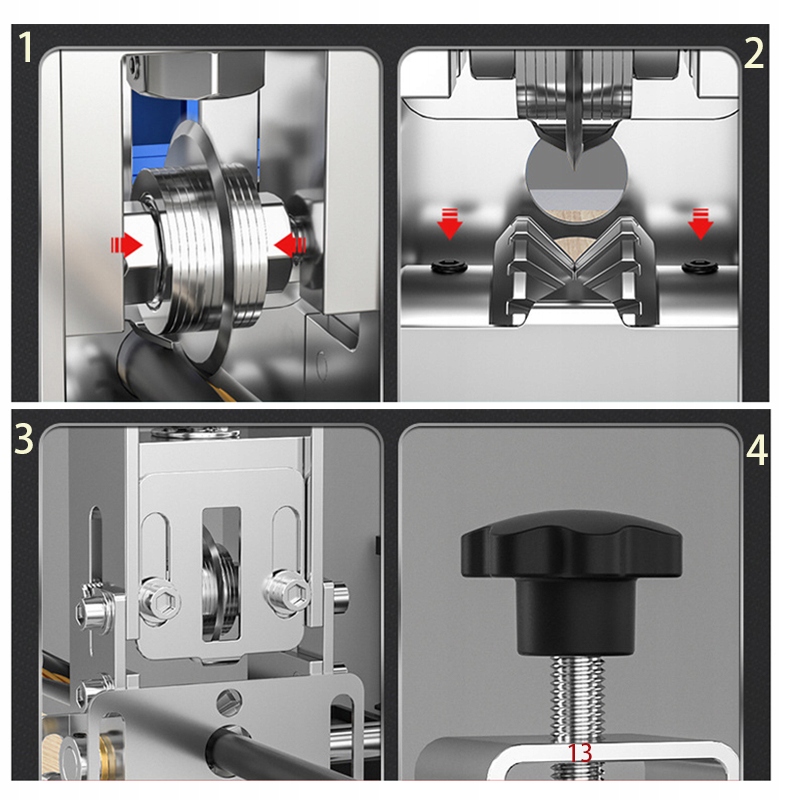 1

2

3

4

13