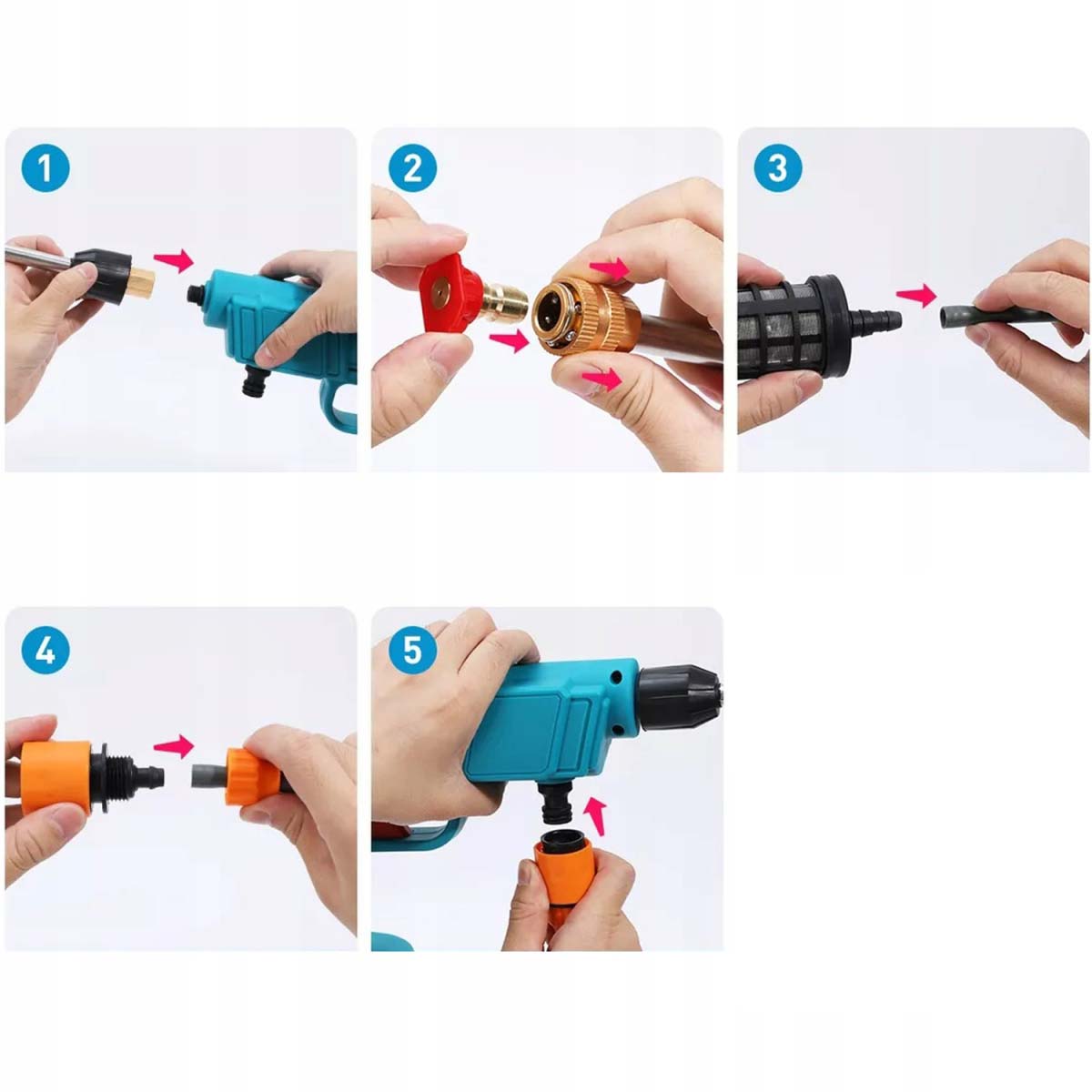 1

2

3

4

5