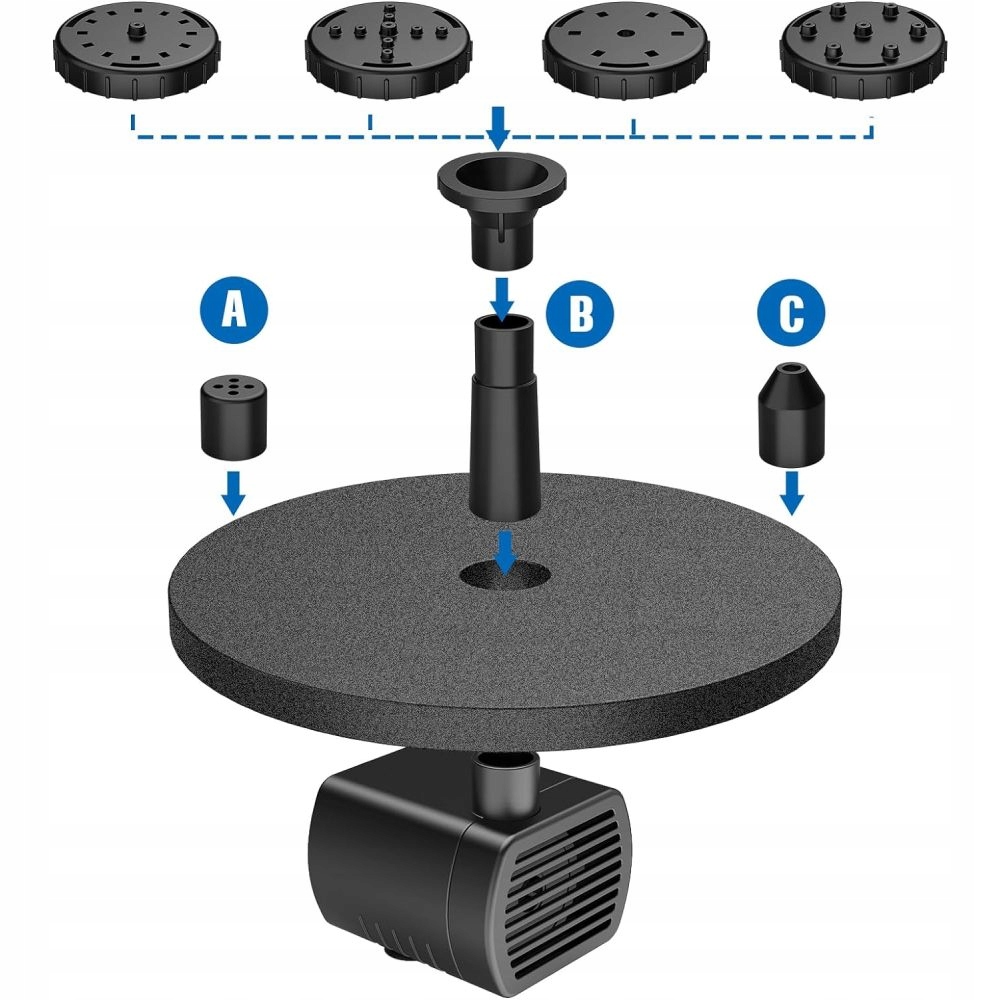 A

B

C