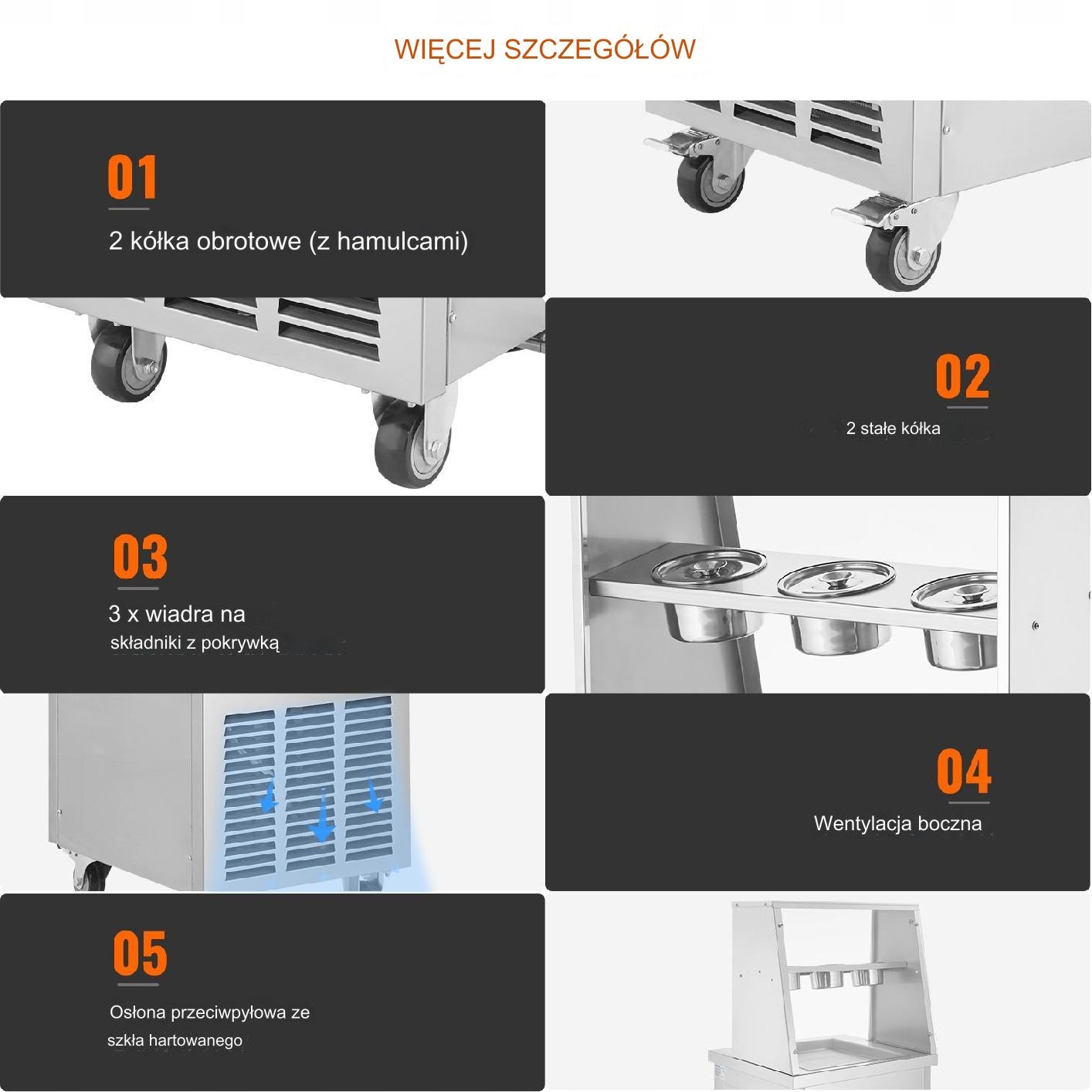 WIĘCEJ SZCZEGÓŁÓW

01

2 kółka obrotowe (z hamulcami)

02

2 stałe kółka

03

3 x wiadra na składniki z pokrywką

04

Wentylacja boczna

05

Osłona przeciwpyłowa ze szkła hartowanego