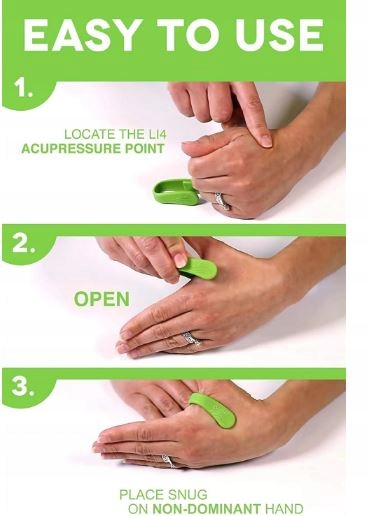 EASY TO USE

1.

LOCATE THE LI4
ACUPRESSURE POINT

2.

OPEN

3.

PLACE SNUG
ON NON-DOMINANT HAND