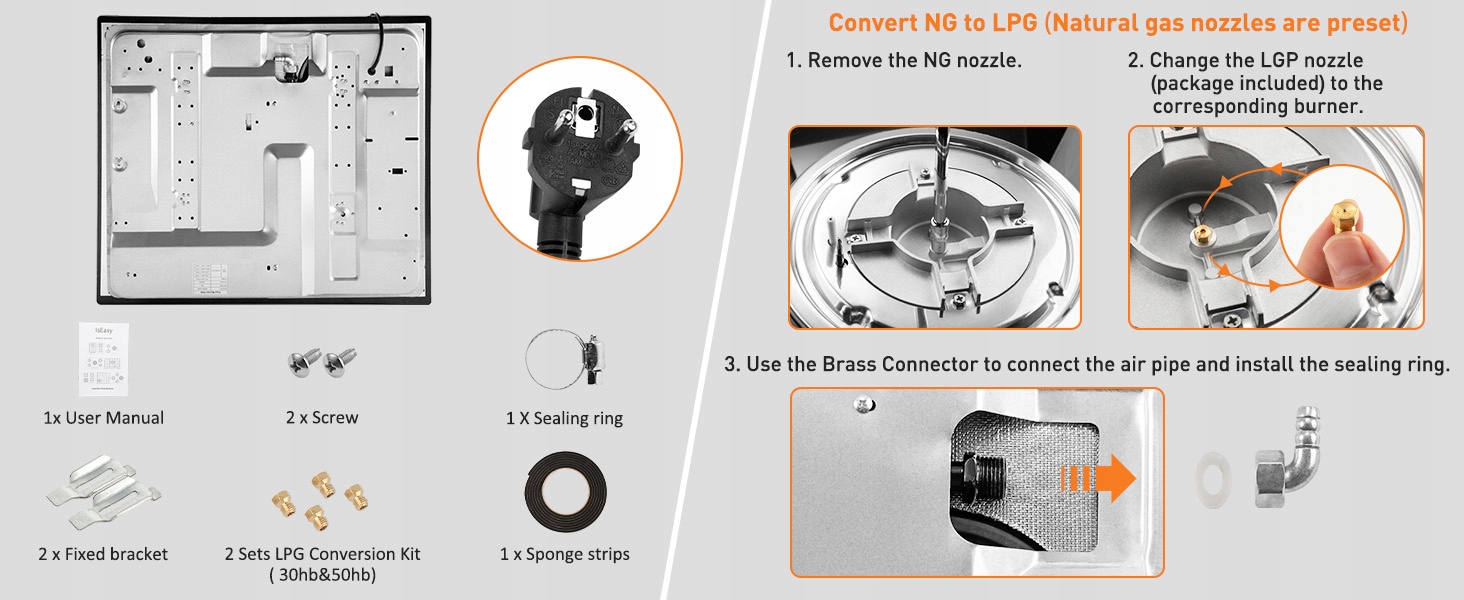 IsEasy

1x User Manual

2 x Screw

1 X Sealing ring

2 x Fixed bracket

2 Sets LPG Conversion Kit ( 30hb&50hb)

1 x Sponge strips

Convert NG to LPG (Natural gas nozzles are preset)

1. Remove the NG nozzle.

2. Change the LGP nozzle (package included) to the corresponding burner.

3. Use the Brass Connector to connect the air pipe and install the sealing ring.