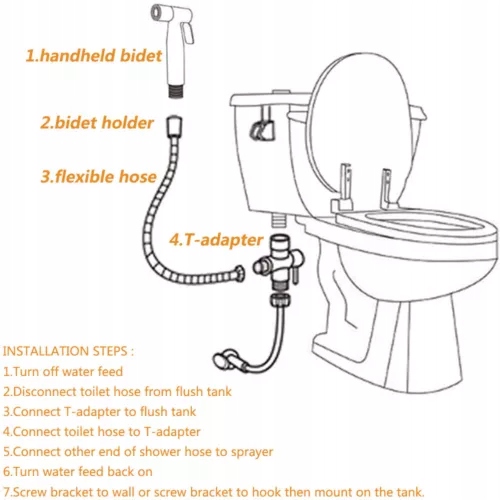 1.handheld bidet

2.bidet holder

3.flexible hose

4.T-adapter

INSTALLATION STEPS :
1.Turn off water feed
2.Disconnect toilet hose from flush tank
3.Connect T-adapter to flush tank
4.Connect toilet hose to T-adapter
5.Connect other end of shower hose to sprayer
6.Turn water feed back on
7.Screw bracket to wall or screw bracket to hook then mount on the tank.