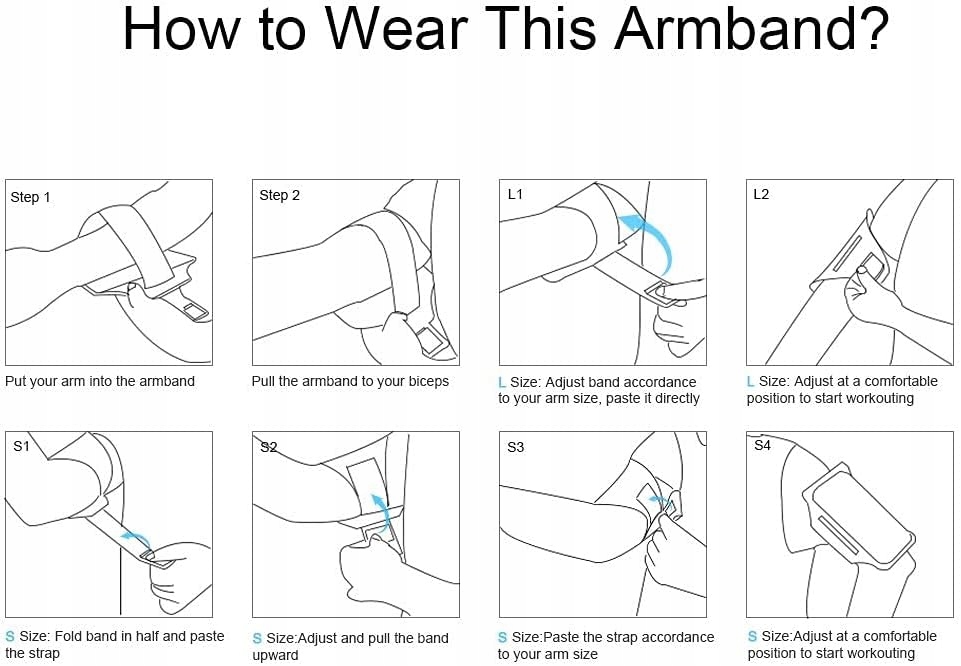 How to Wear This Armband?

Step 1

Put your arm into the armband

Step 2

Pull the armband to your biceps

L1

L Size: Adjust band accordance to your arm size, paste it directly

L2

L Size: Adjust at a comfortable position to start workouting

S1

S Size: Fold band in half and paste the strap

S2

S Size:Adjust and pull the band upward

S3

S Size:Paste the strap accordance to your arm size

S4

S Size:Adjust at a comfortable position to start workouting