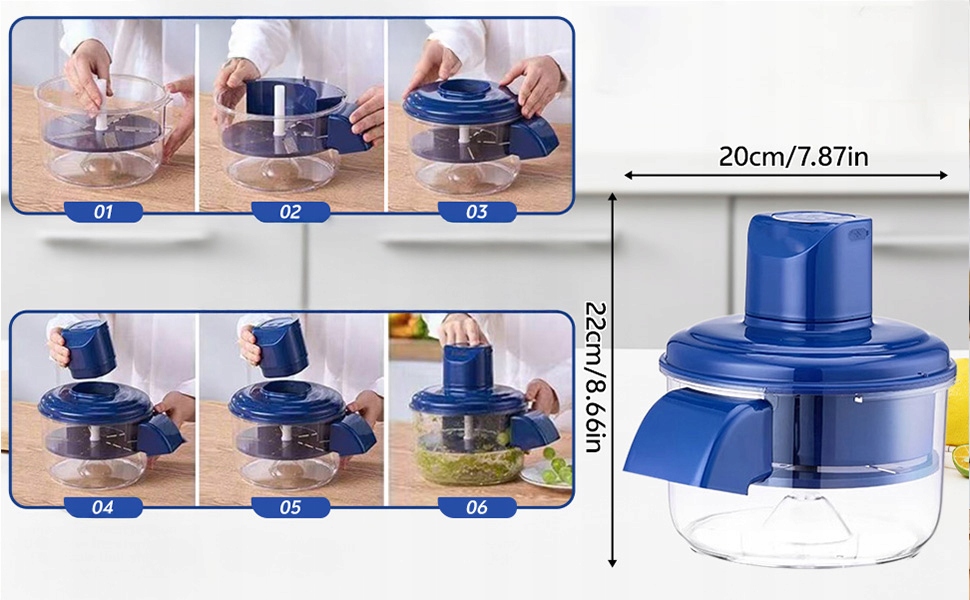 01
02
03
04
05
06
20cm/7.87in
22cm/8.66in