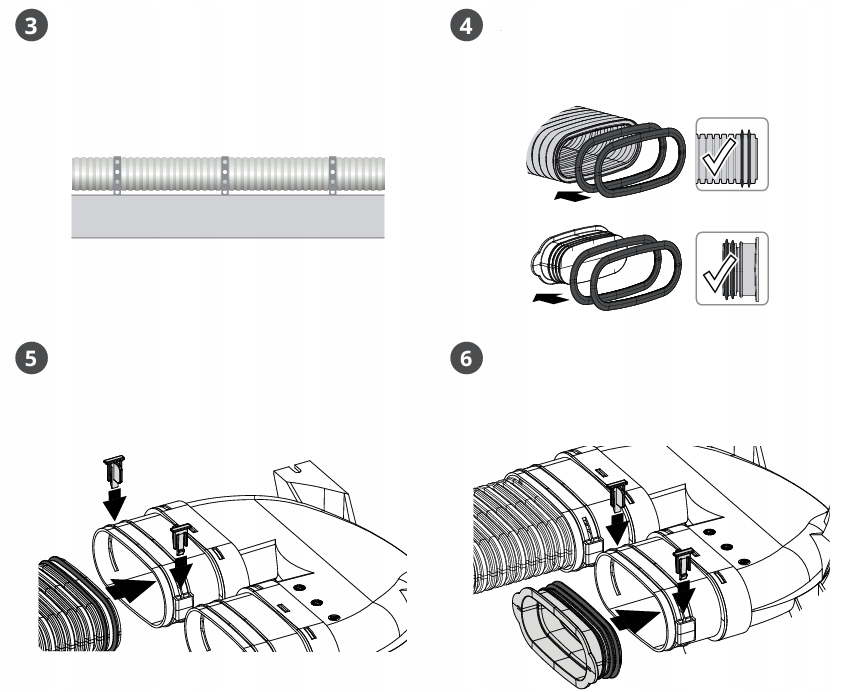 3

4

5

6