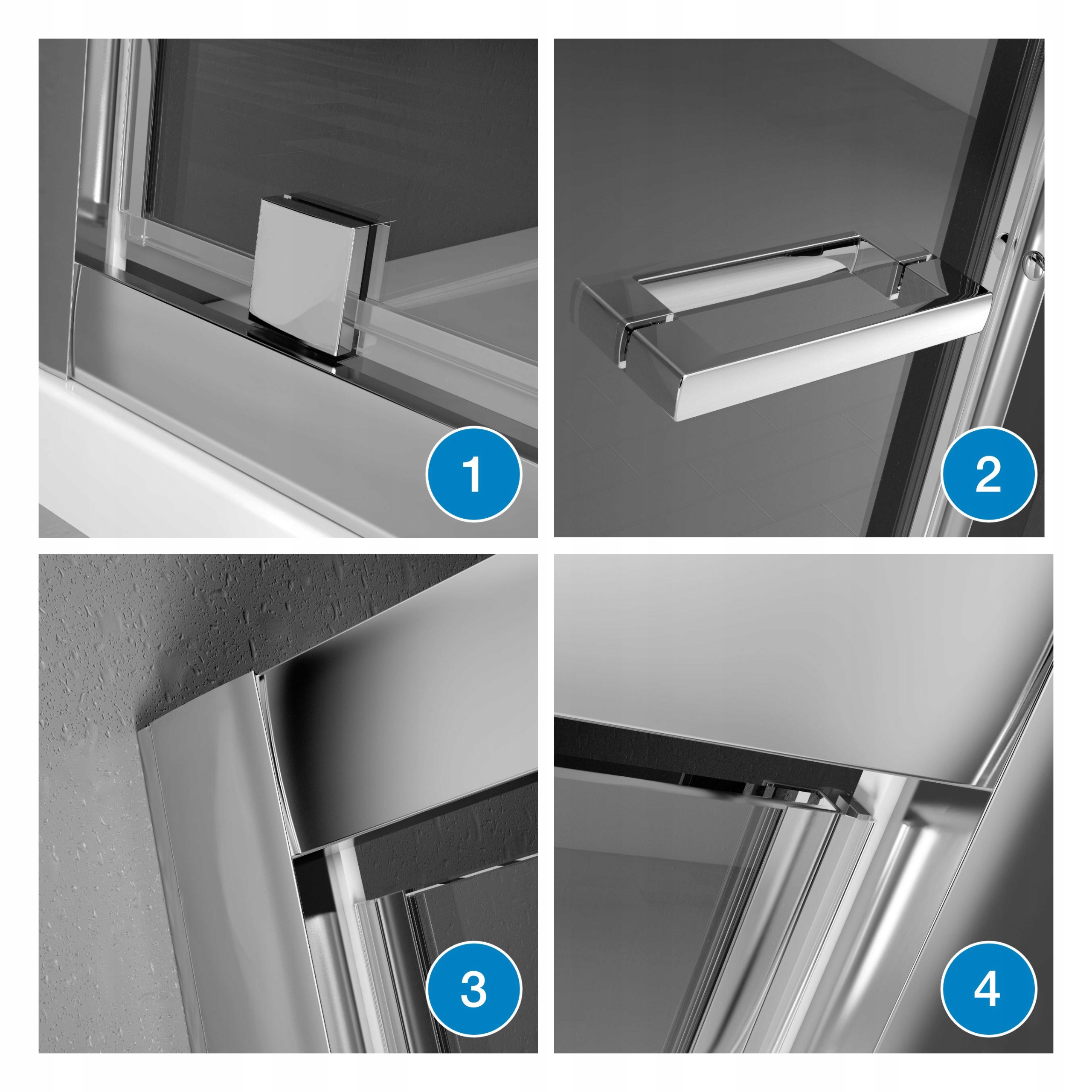 1

2

3

4