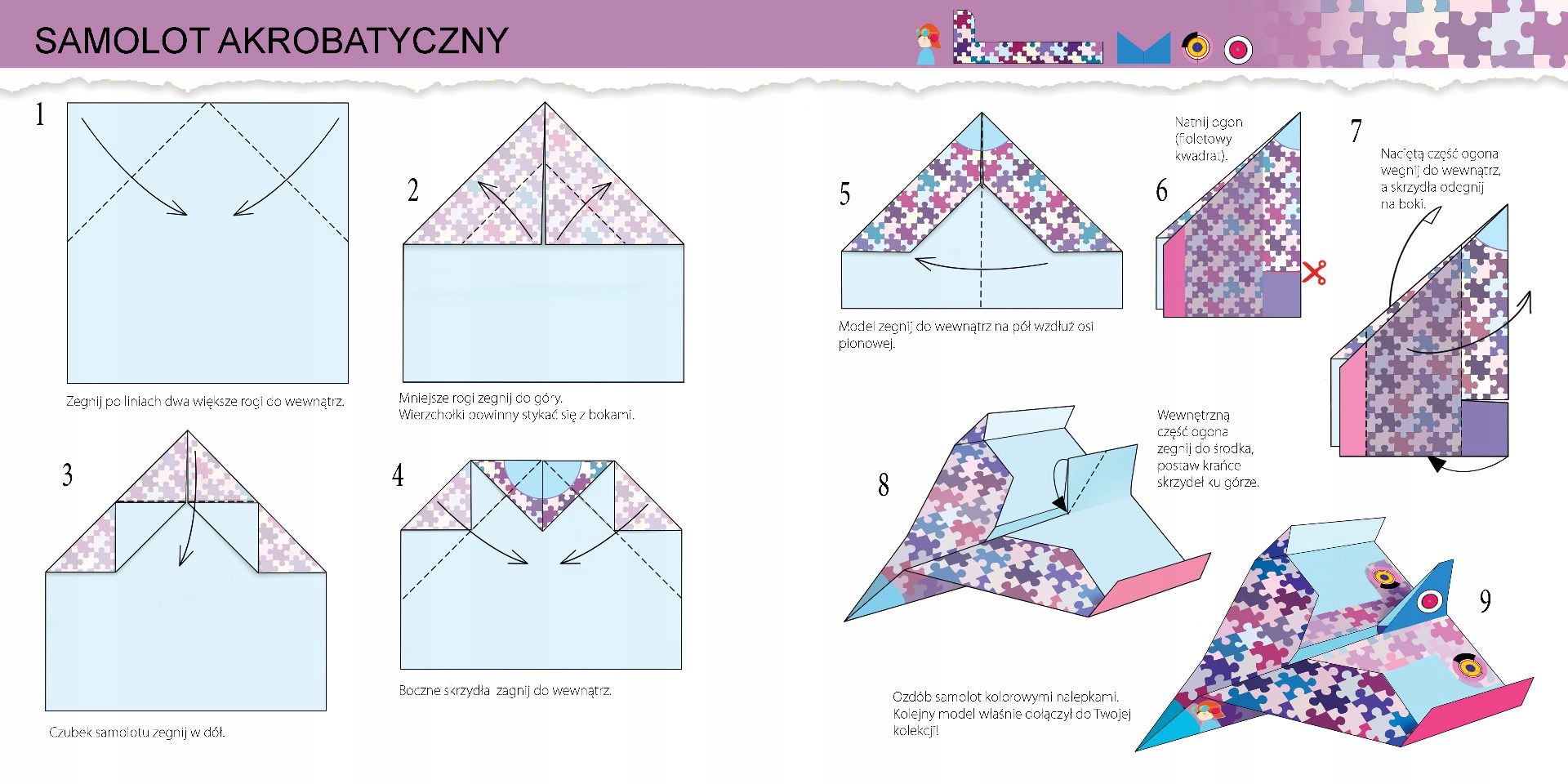 SAMOLOT AKROBATYCZNY

1

Zegnij po liniach dwa większe rogi do wewnątrz.

2

Mniejsze rogi zegnij do góry. Wierzchołki powinny stykać się z bokami.

3

Czubek samolotu zegnij w dół.

4

Boczne skrzydła zagnij do wewnątrz.

5

Model zegnij do wewnątrz na pół wzdłuż osi pionowej.

Natnij ogon (fioletowy kwadrat).

6

7

Naciętą część ogona wegnij do wewnątrz, a skrzydła odegnij na boki.

8

Wewnętrzną część ogona zegnij do środka, postaw krańce skrzydeł ku górze.

9

Ozdób samolot kolorowymi nalepkami. Kolejny model właśnie dołączył do Twojej kolekcji!