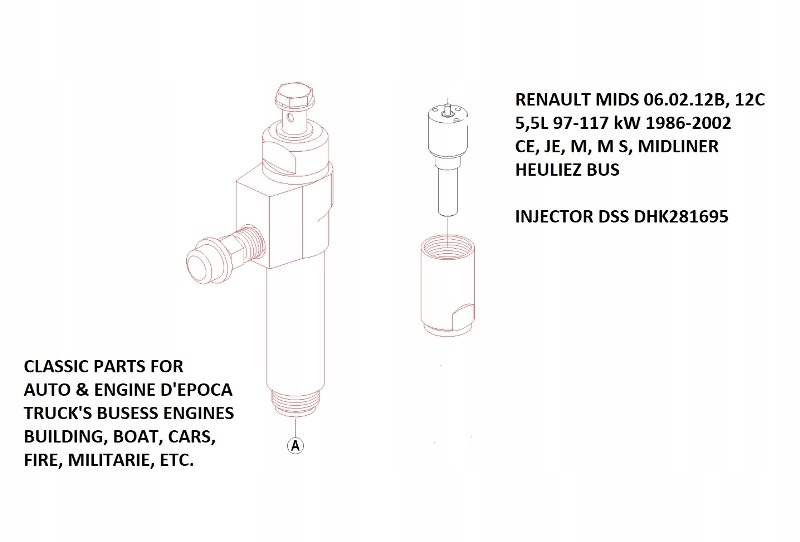 RENAULT MIDS 06.02.12B, 12C
5,5L 97-117 kW 1986-2002
CE, JE, M, M S, MIDLINER
HEULIEZ BUS

INJECTOR DSS DHK281695

CLASSIC PARTS FOR
AUTO & ENGINE D'EPOCA
TRUCK'S BUSESS ENGINES
BUILDING, BOAT, CARS,
FIRE, MILITARIE, ETC.

A