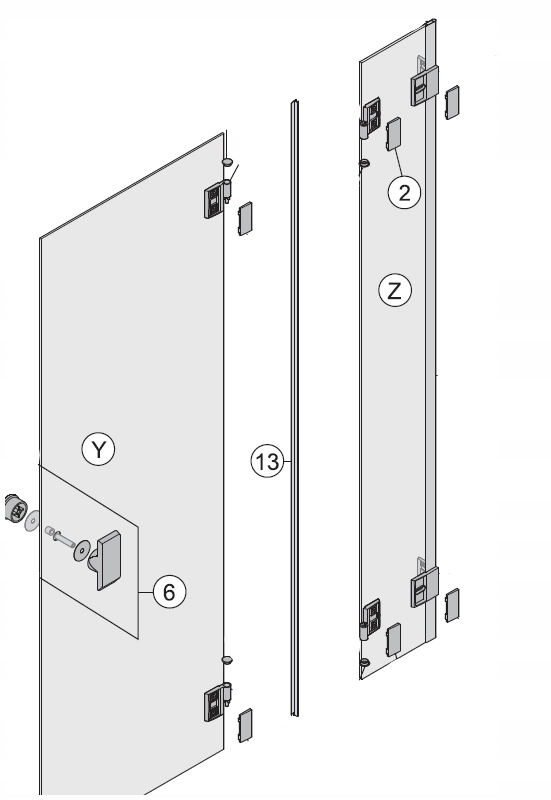 2

Z

Y

13

6