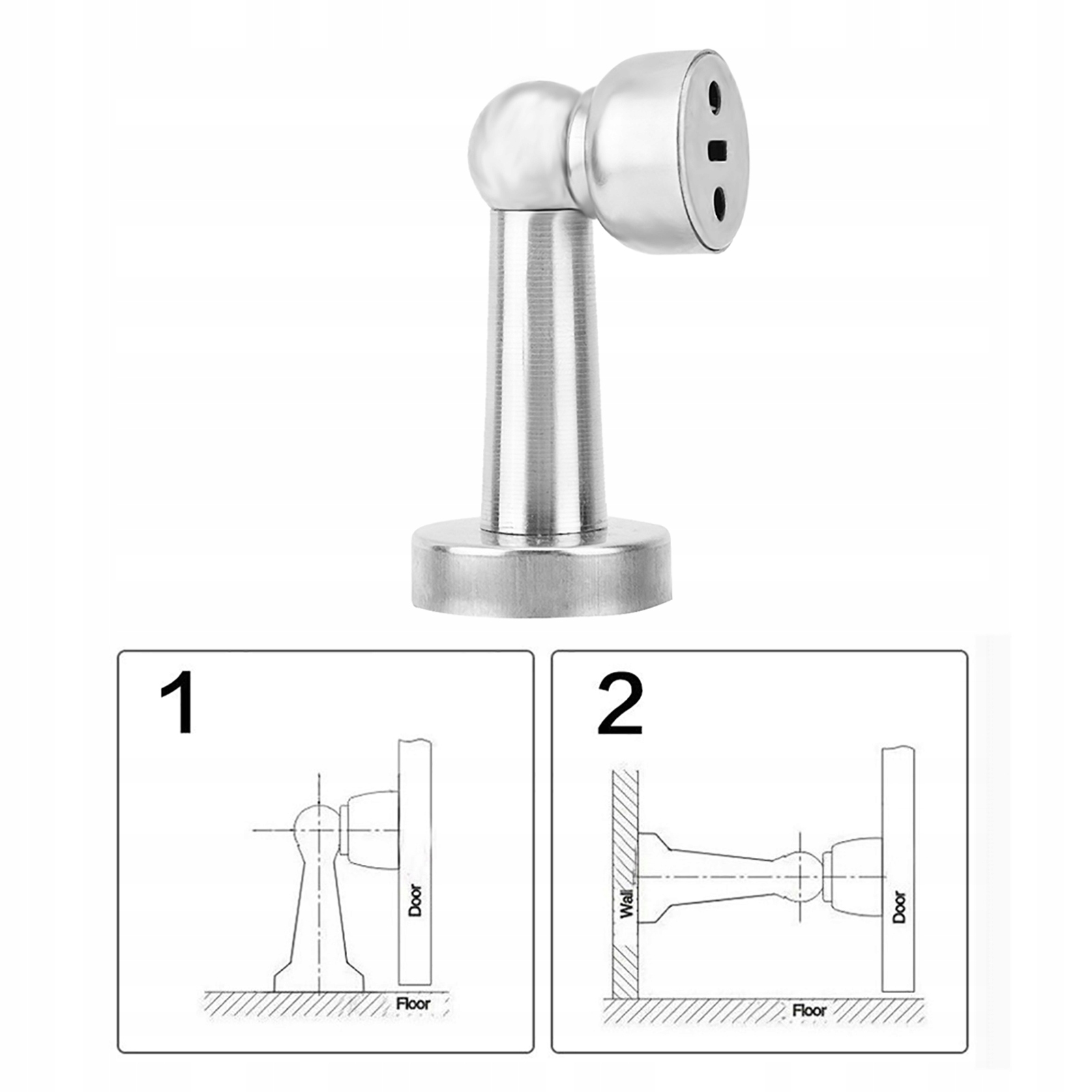 1

Door

Floor

2

Wall

Door

Floor