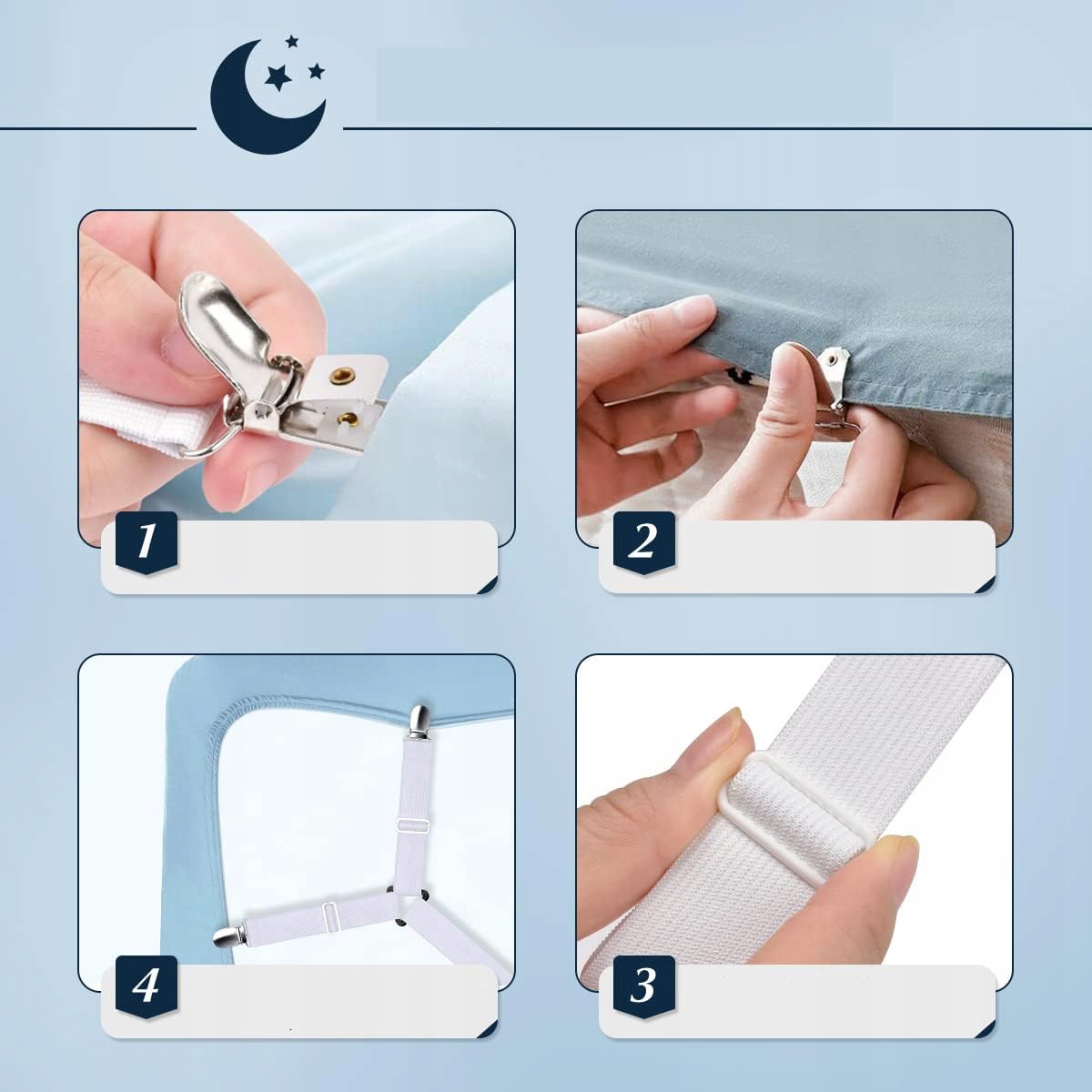 1

2

4

3