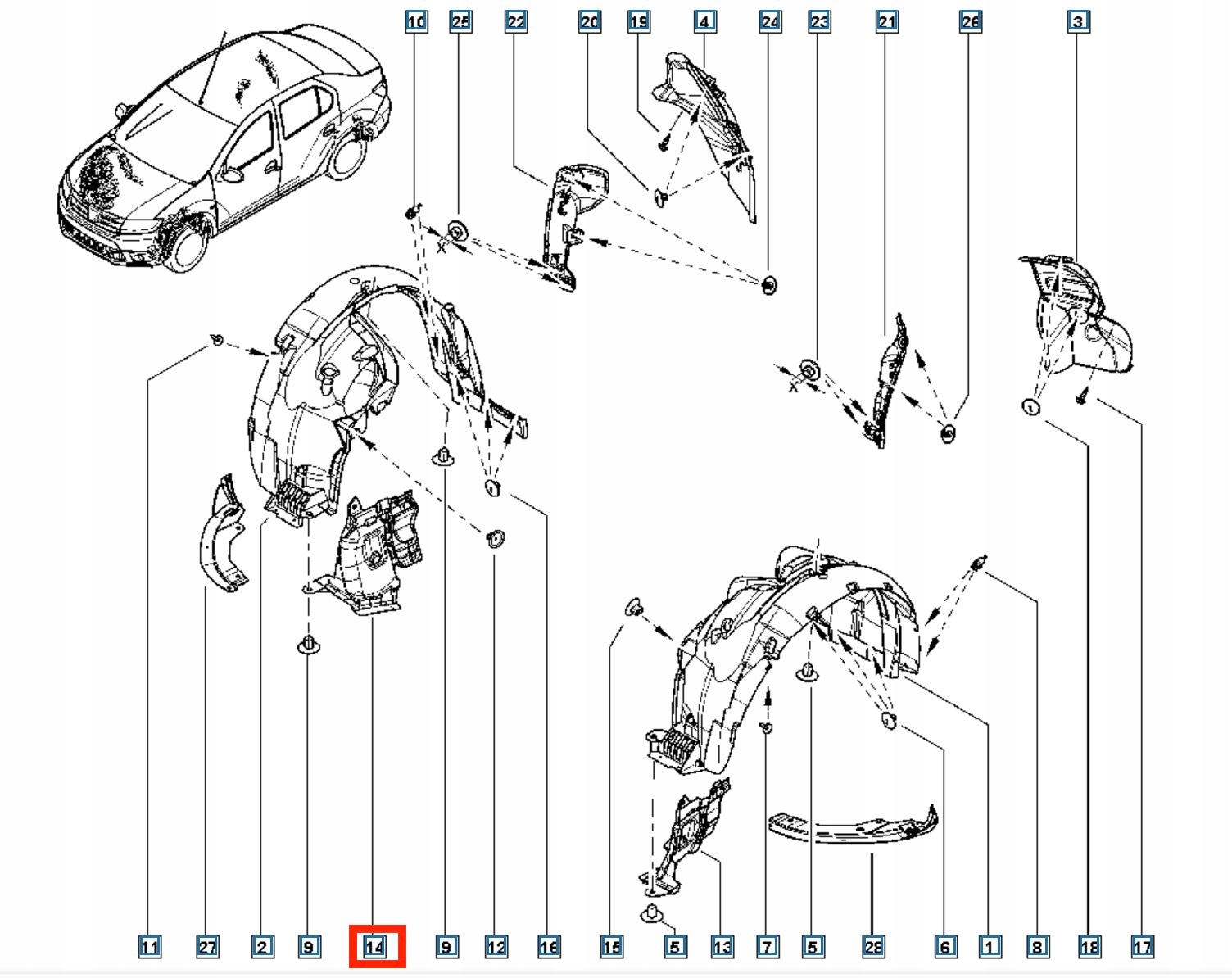 10 25 22 20 19 4 24 23 21 26 3

X

X

11 27 2 9 14 9 12 16 15 5 13 7 5 28 6 1 8 18 17