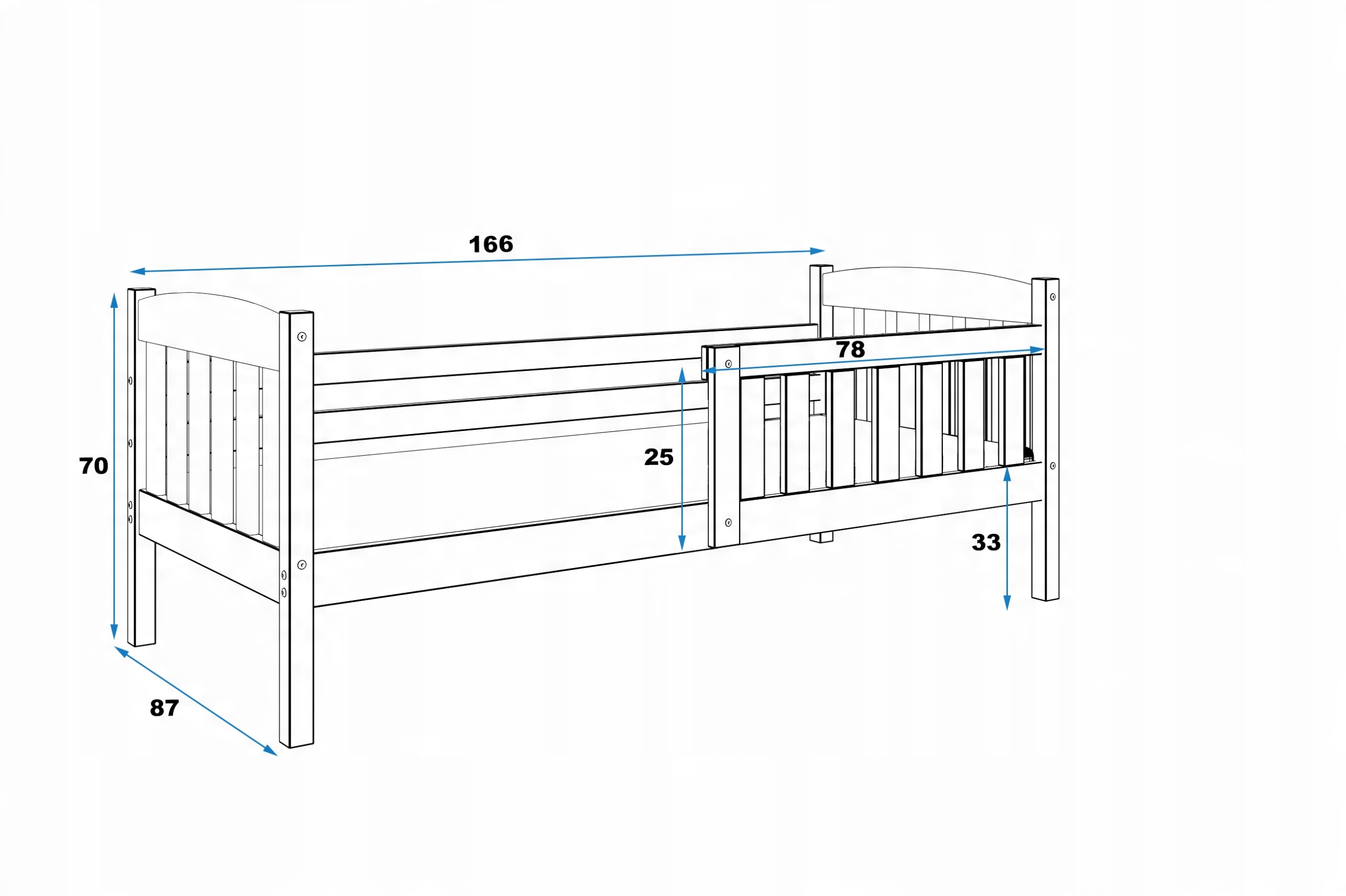 166

78

70

25

33

87