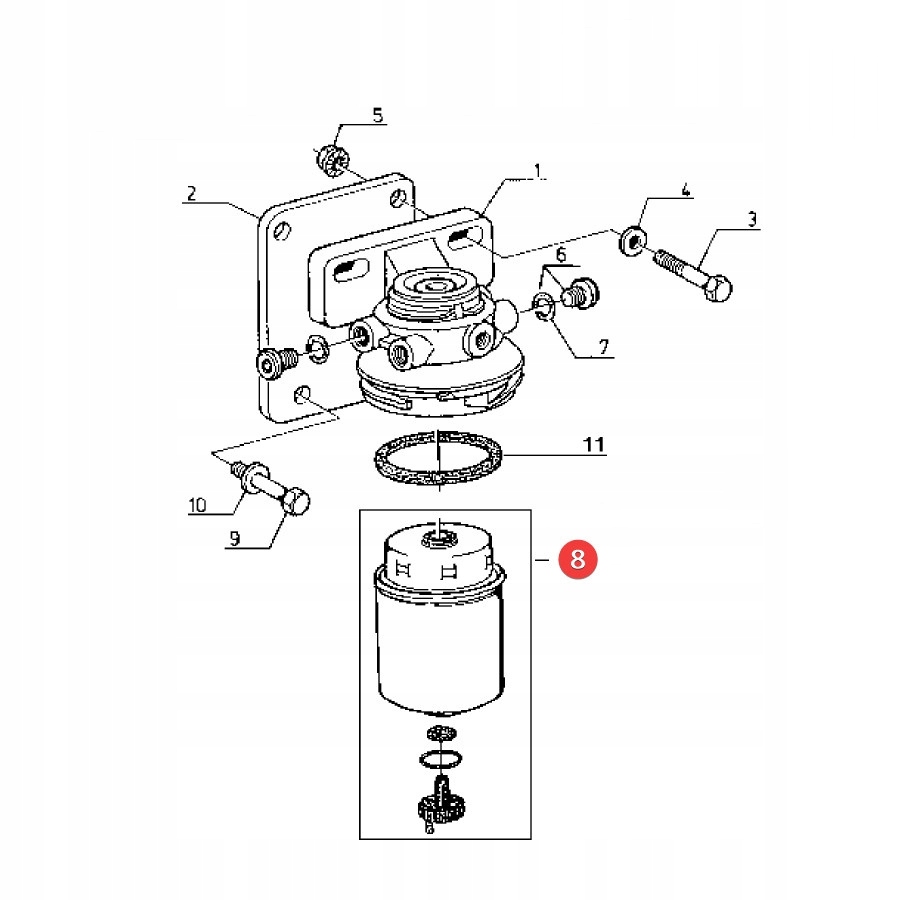 5
1
2
4
3
6
7
11
10
9
8