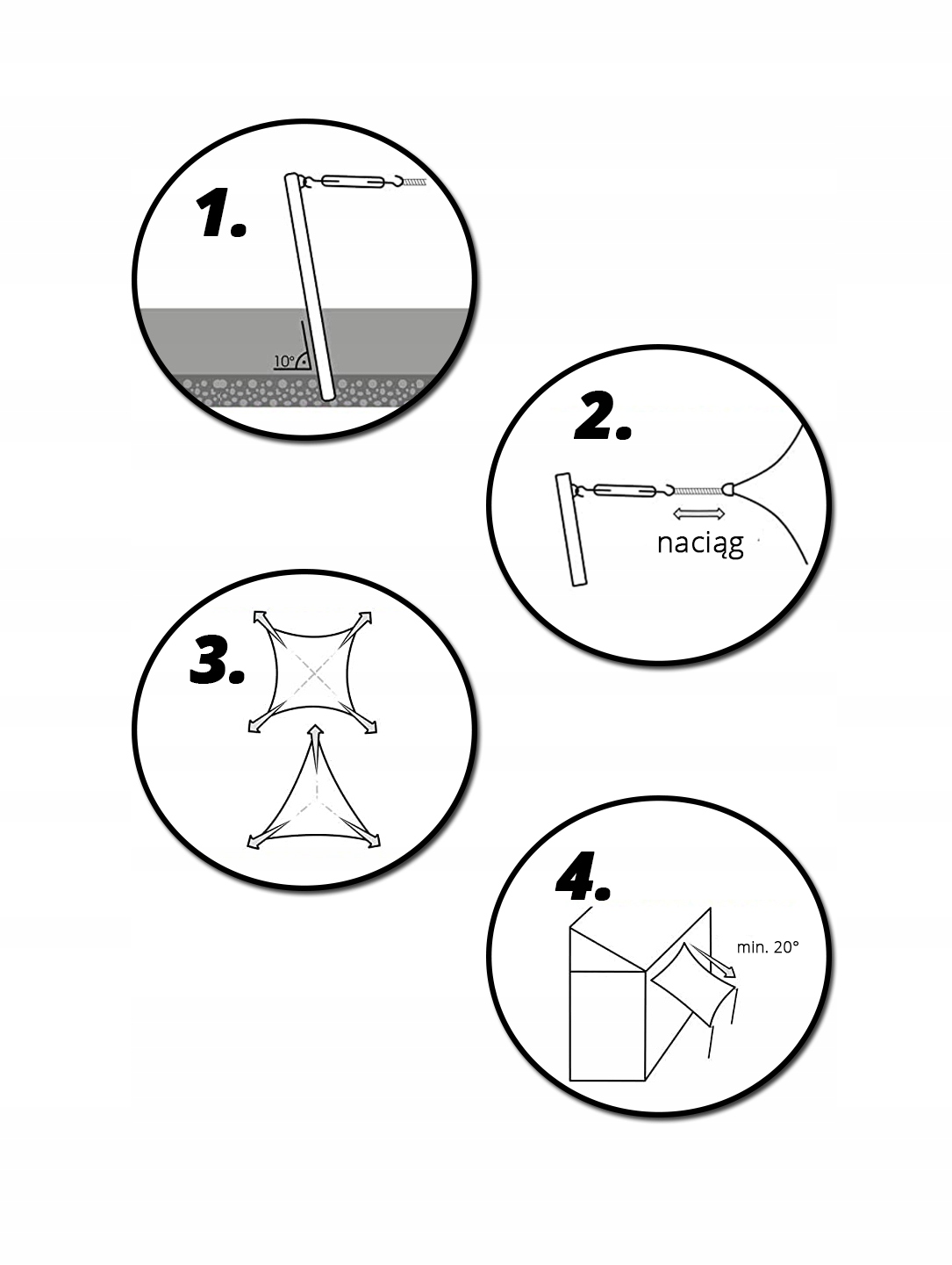 1.

10°

2.

naciąg

3.

4.

min. 20°