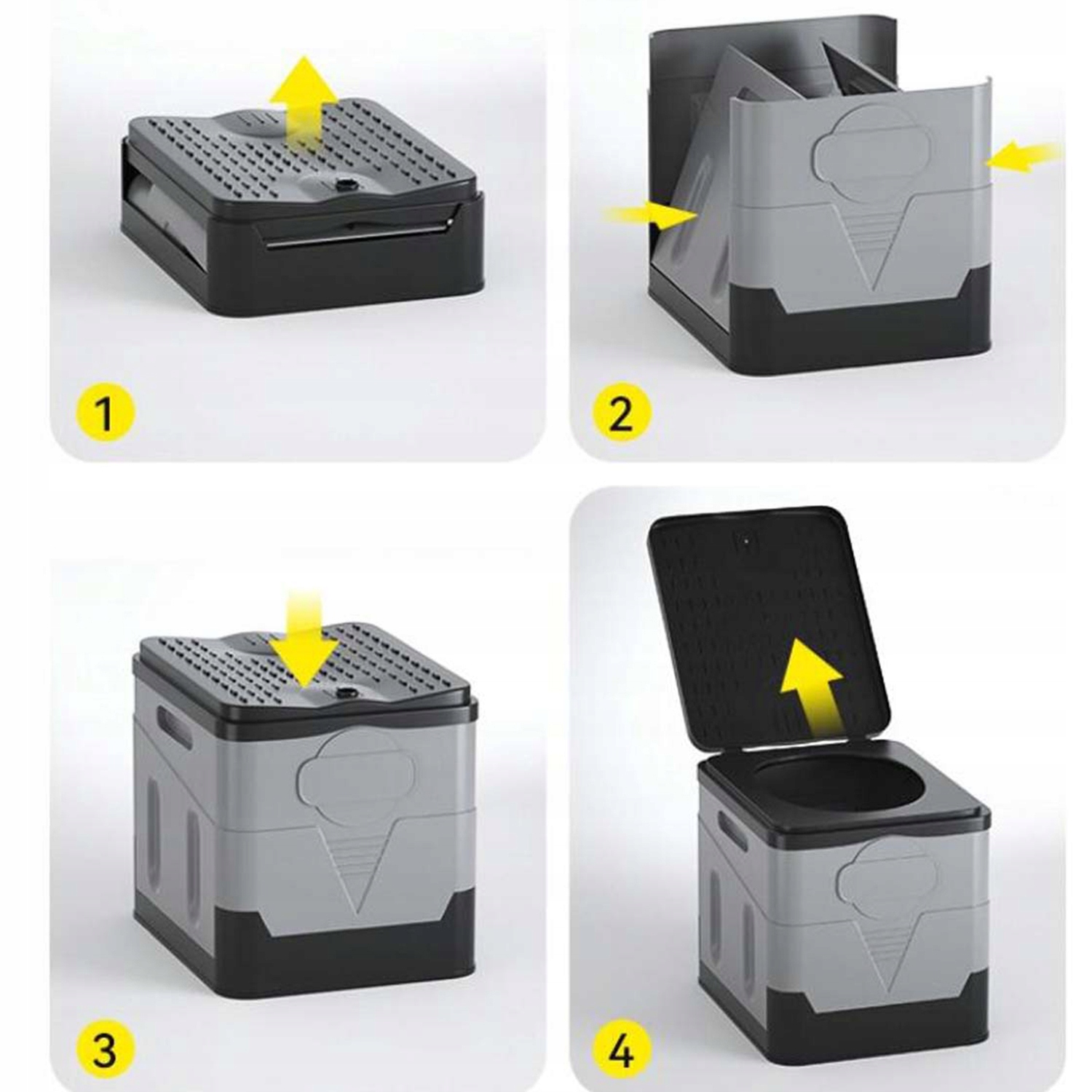 1

2

3

4