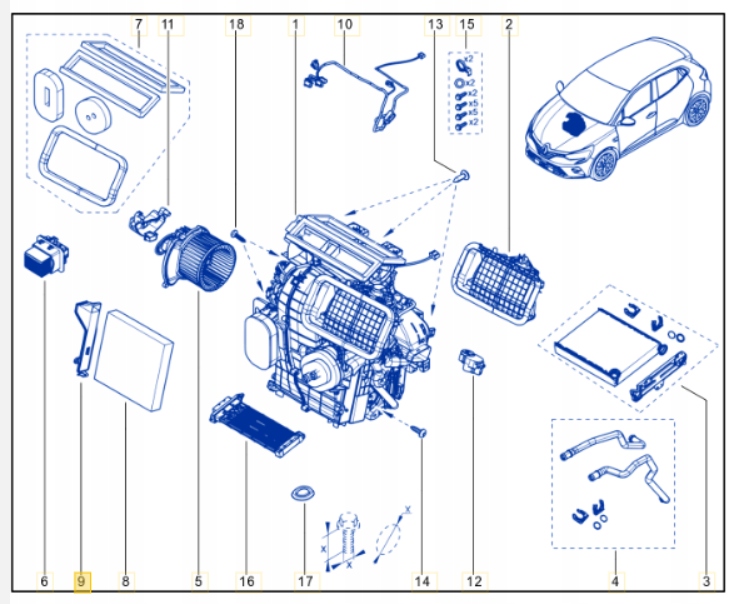 7
11
18
1
10
13
15
2
x2
x2
x2
x5
x5
x2
X
X
X
X
6
9
8
5
16
17
14
12
4
3