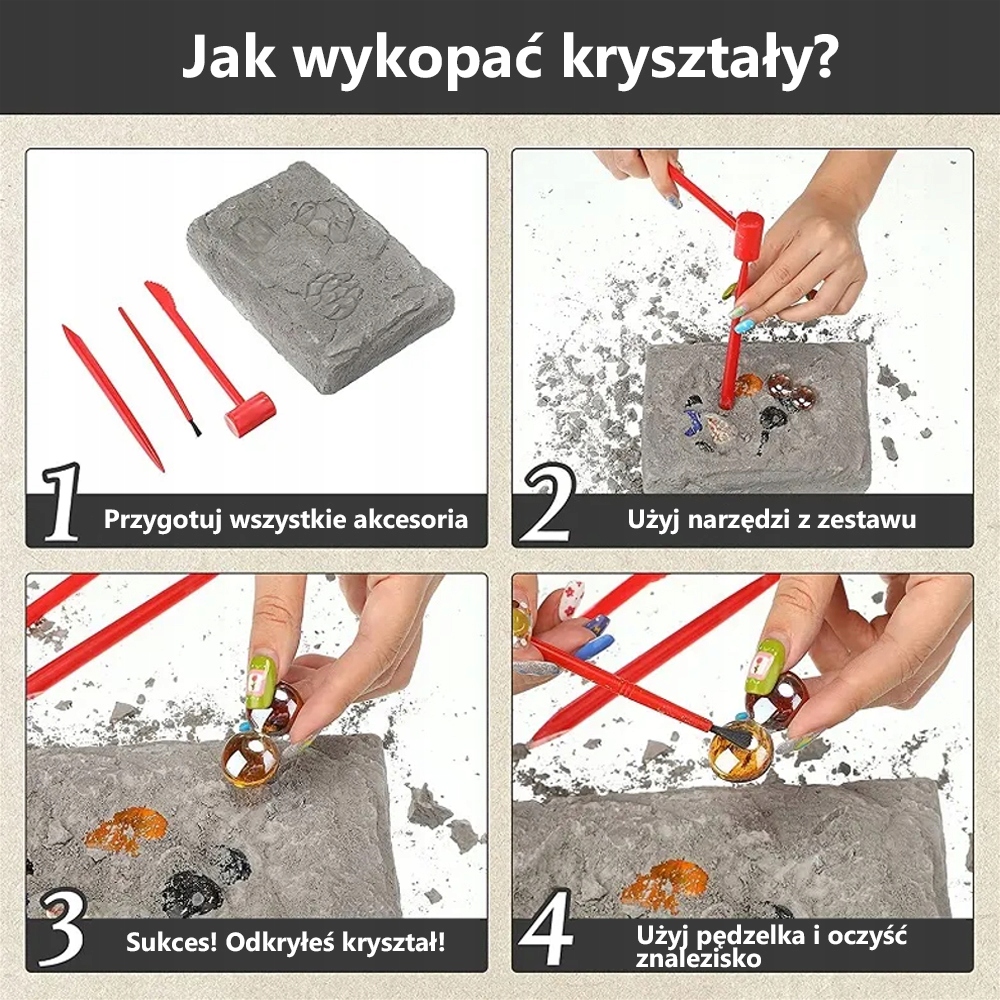 Jak wykopać kryształy?

1 Przygotuj wszystkie akcesoria

2 Użyj narzędzi z zestawu

3 Sukces! Odkryłeś kryształ!

4 Użyj pędzelka i oczyść znalezisko