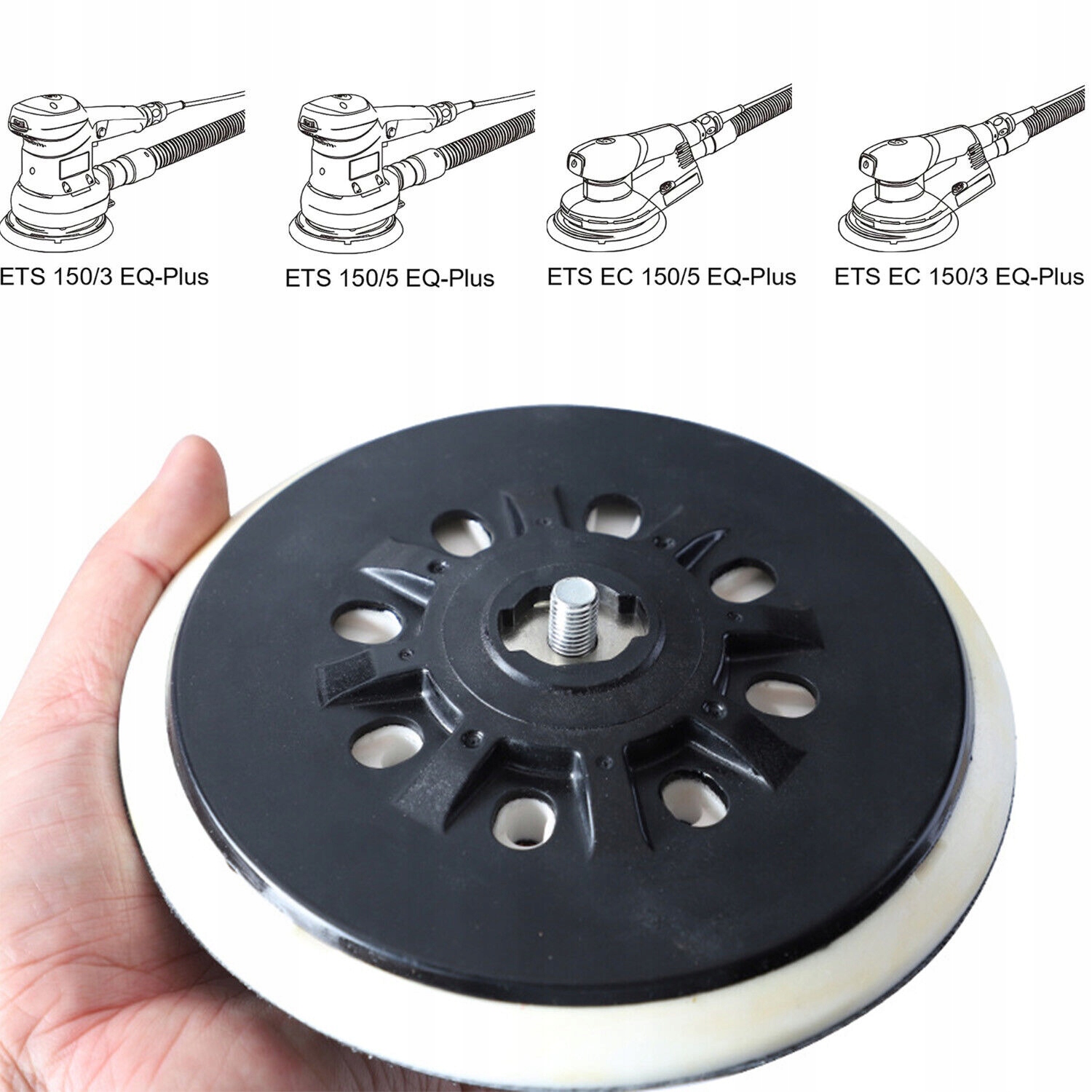 ETS 150/3 EQ-Plus

ETS 150/5 EQ-Plus

ETS EC 150/5 EQ-Plus

ETS EC 150/3 EQ-Plus