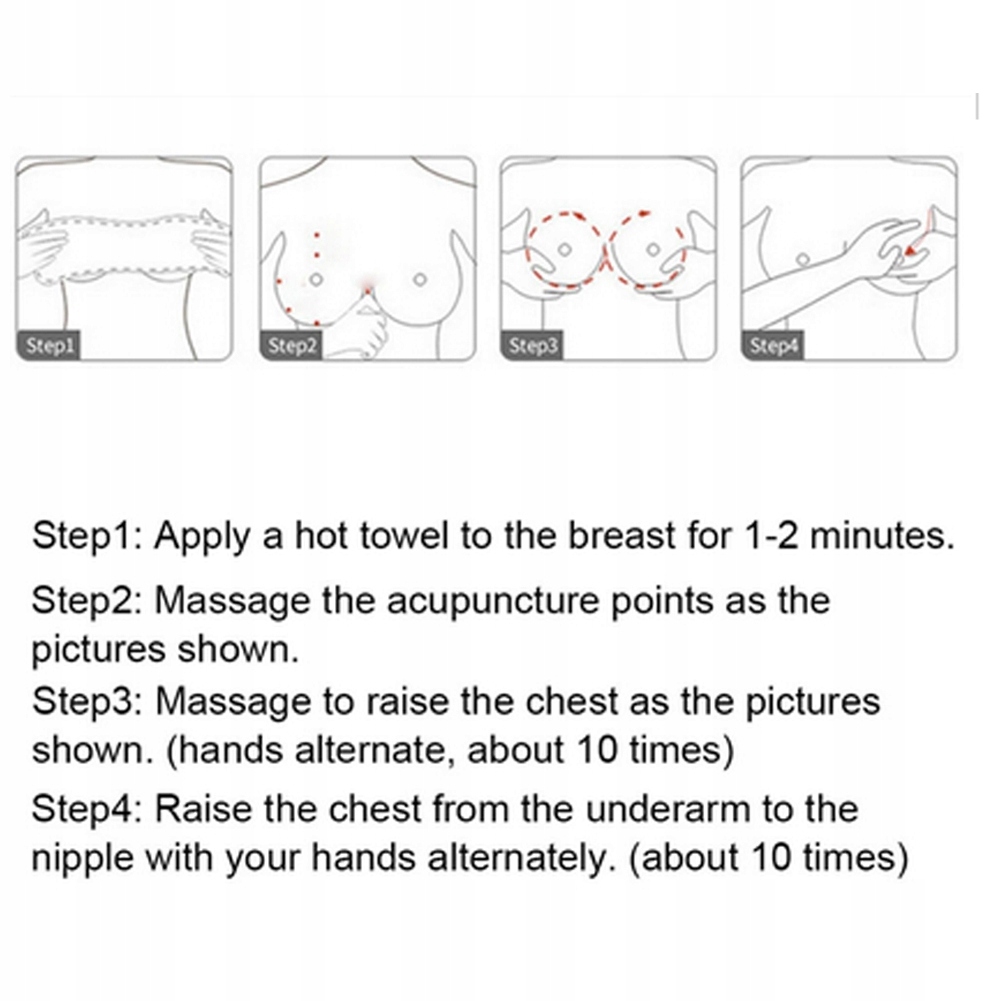 Step1

Step2

Step3

Step4

Step1: Apply a hot towel to the breast for 1-2 minutes.

Step2: Massage the acupuncture points as the pictures shown.

Step3: Massage to raise the chest as the pictures shown. (hands alternate, about 10 times)

Step4: Raise the chest from the underarm to the nipple with your hands alternately. (about 10 times)