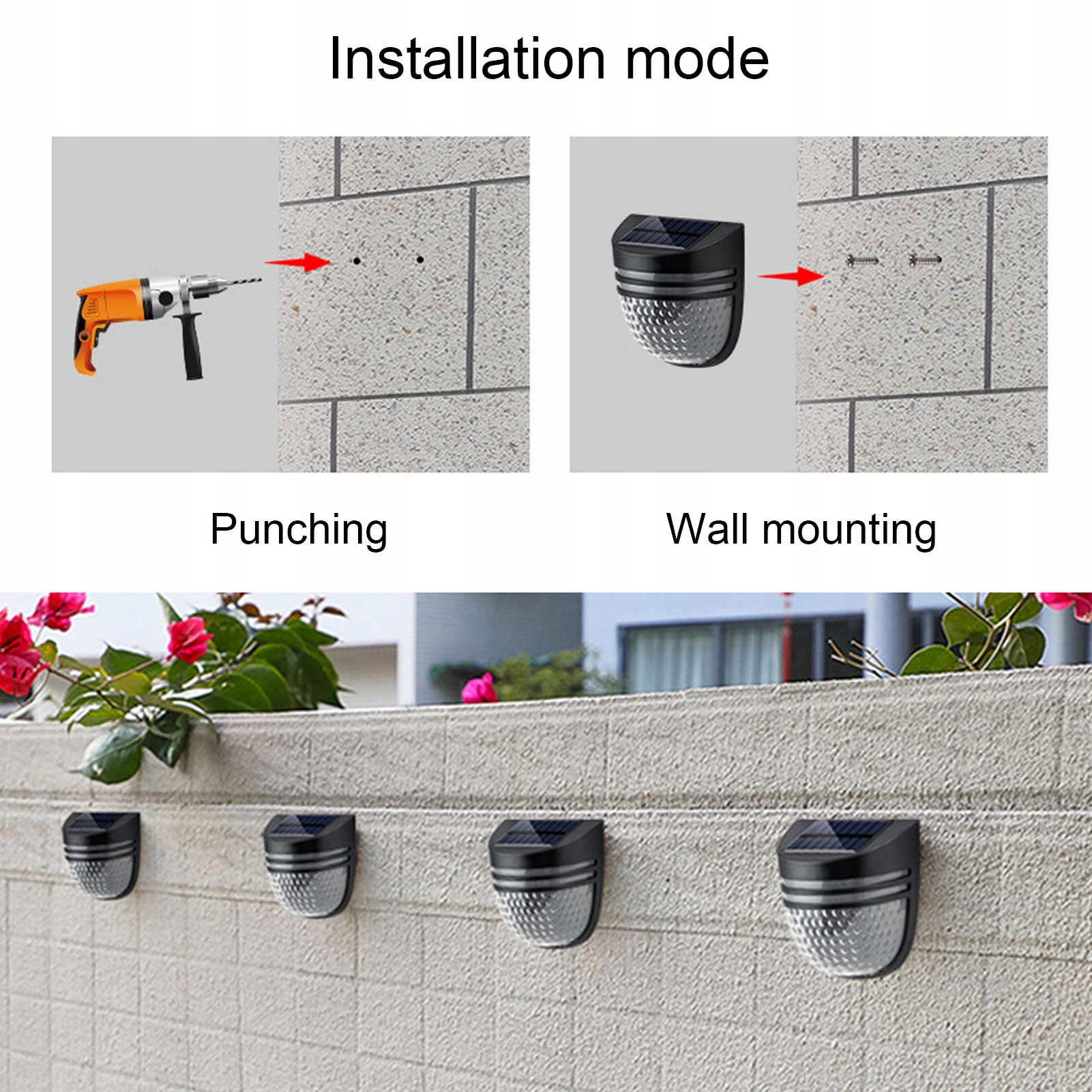 Installation mode

Punching

Wall mounting