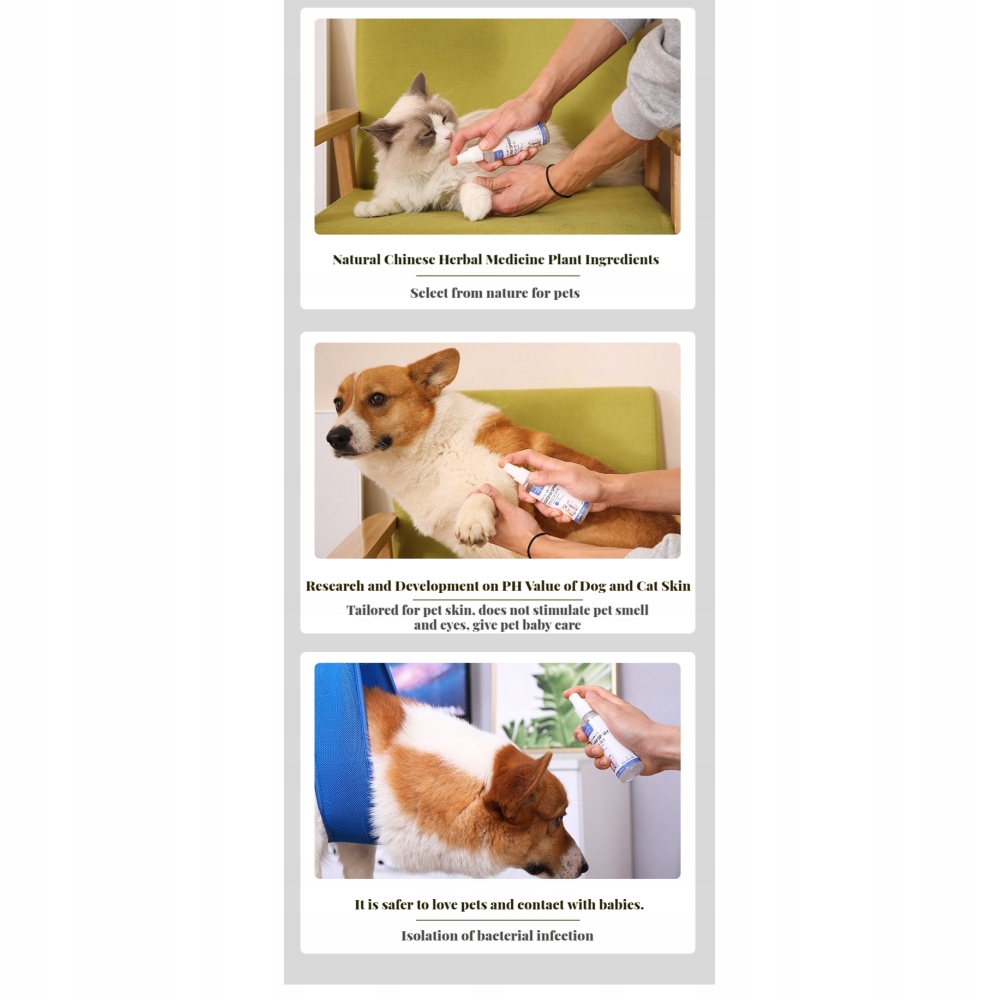 Natural Chinese Herbal Medicine Plant Ingredients

Select from nature for pets

Research and Development on PH Value of Dog and Cat Skin

Tailored for pet skin, does not stimulate pet smell and eyes, give pet baby care

It is safer to love pets and contact with babies.

Isolation of bacterial infection