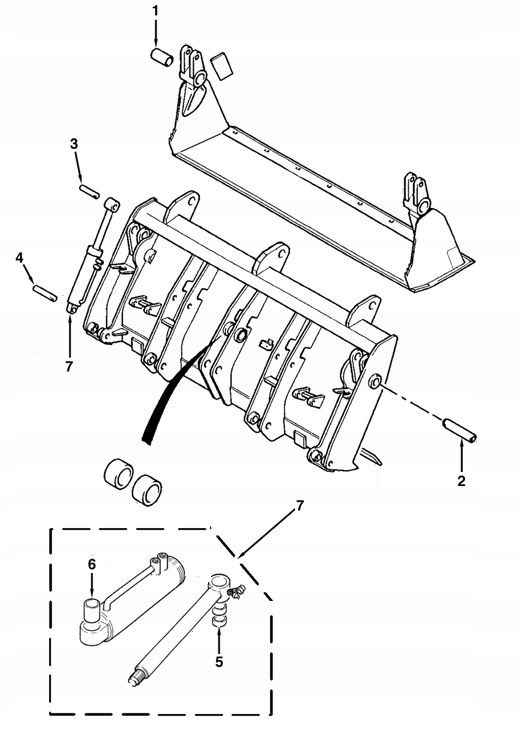 1
3
4
7
2
7
6
5