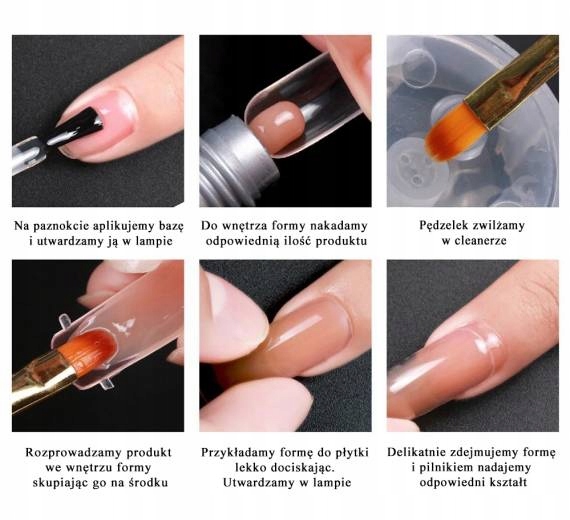 Na paznokcie aplikujemy bazę i utwardzamy ją w lampie

Do wnętrza formy nakadamy odpowiednią ilość produktu

Pędzelek zwilżamy w cleanerze

Rozprowadzamy produkt we wnętrzu formy skupiając go na środku

Przykładamy formę do płytki lekko dociskając. Utwardzamy w lampie

Delikatnie zdejmujemy formę i pilnikiem nadajemy odpowiedni kształt