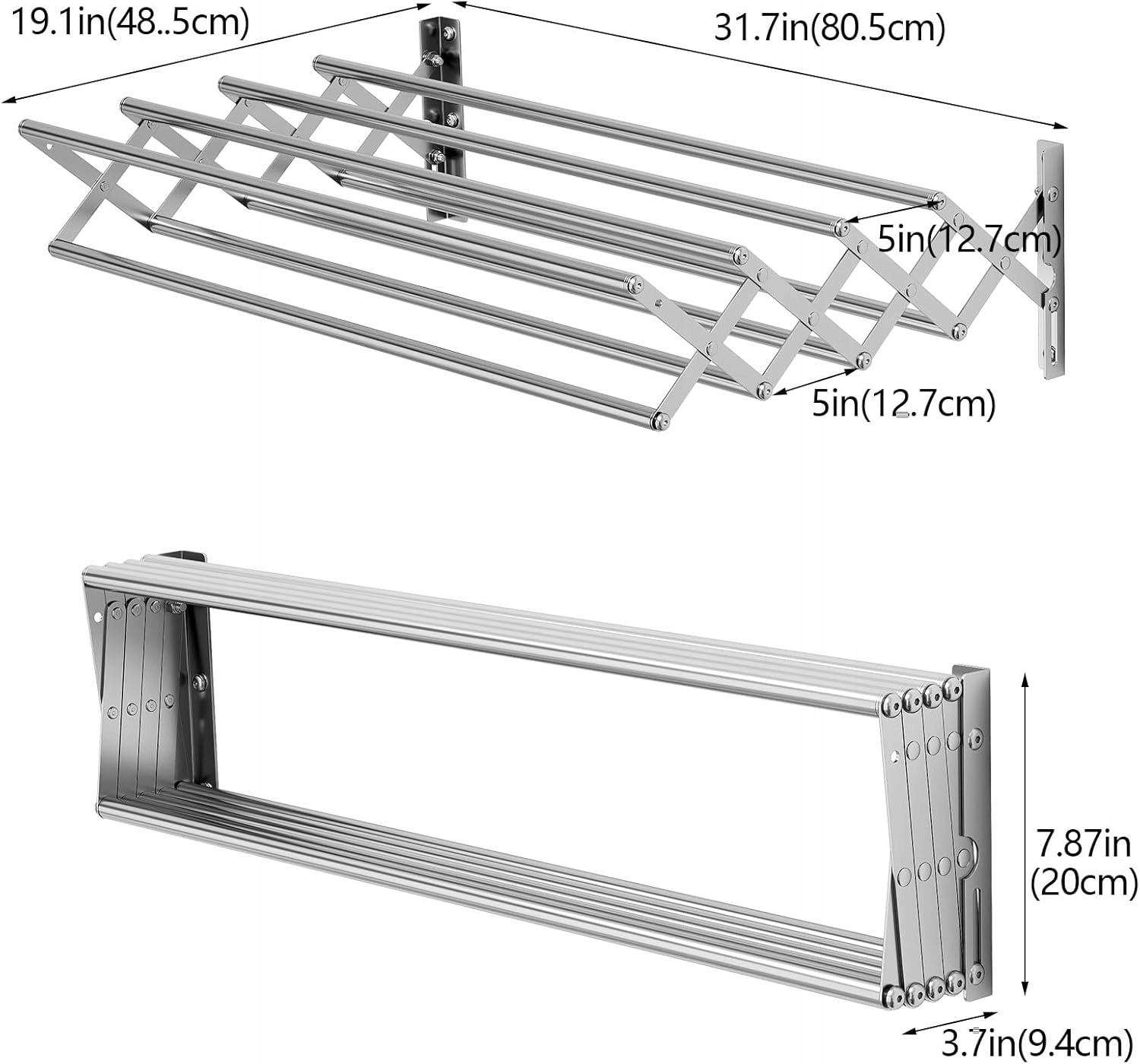 19.1in(48..5cm)

31.7in(80.5cm)

5in(12.7cm)

5in(12.7cm)

7.87in (20cm)

3.7in(9.4cm)