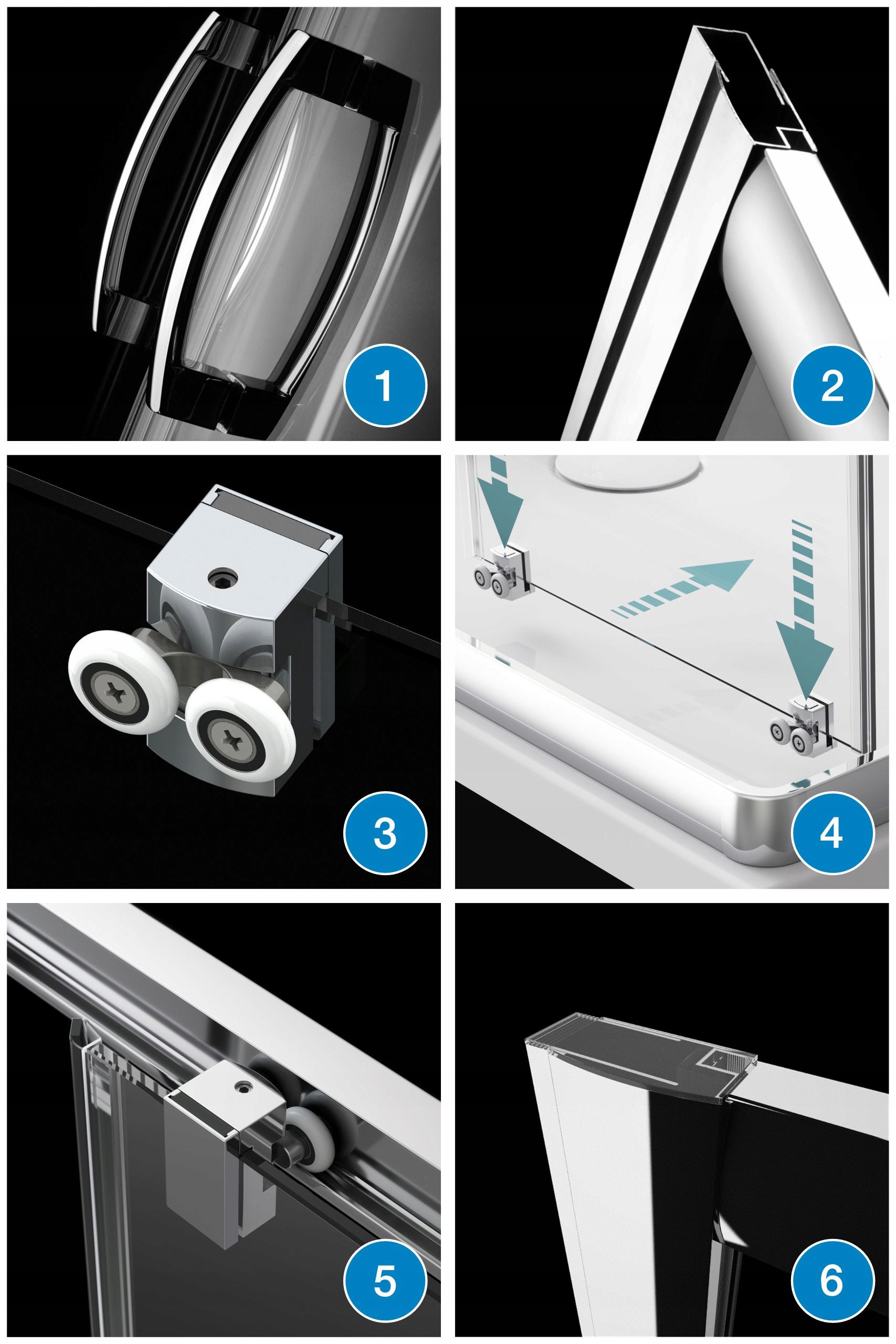 1

2

3

4

5

6