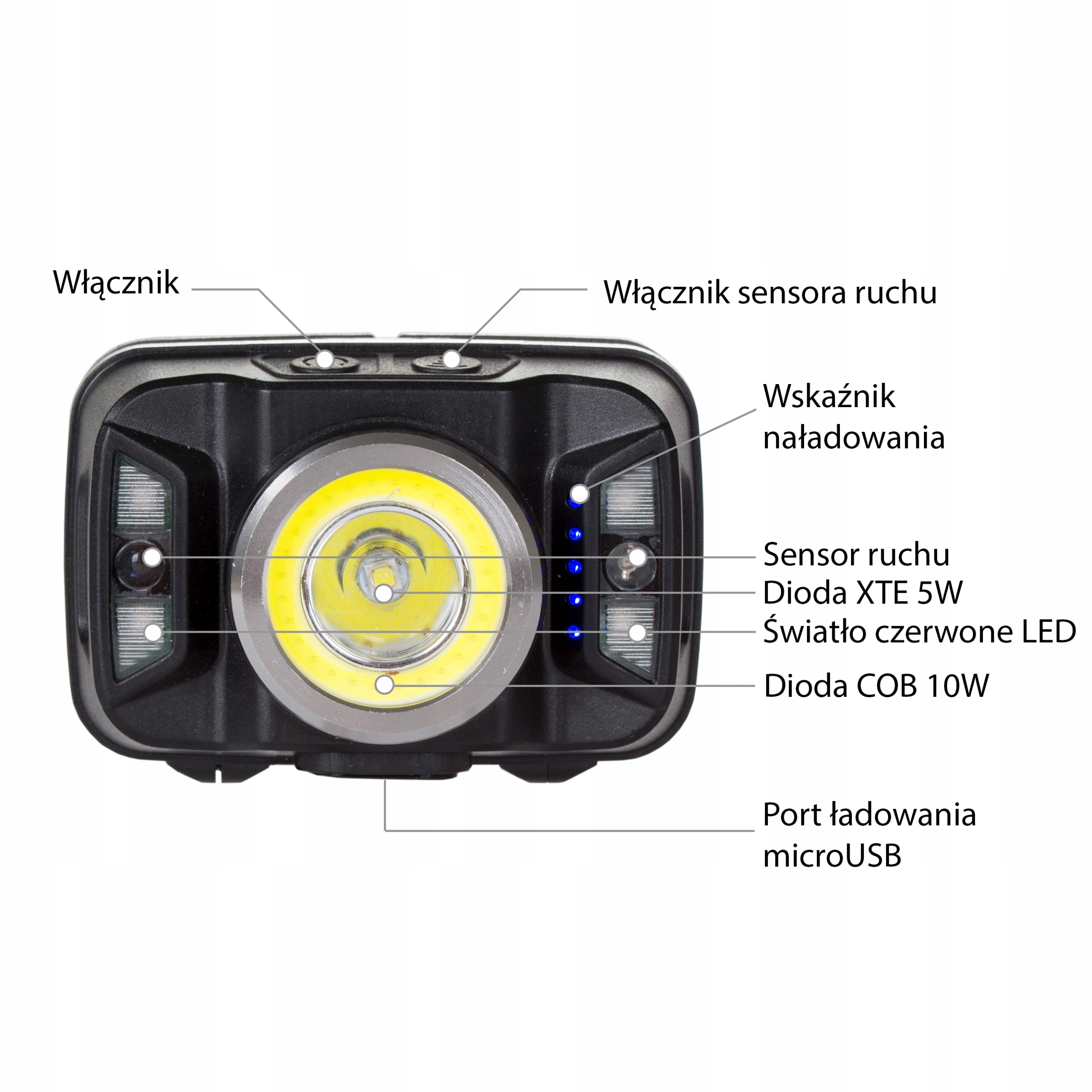 Włącznik

Włącznik sensora ruchu

Wskaźnik naładowania

Sensor ruchu

Dioda XTE 5W

Światło czerwone LED

Dioda COB 10W

Port ładowania microUSB