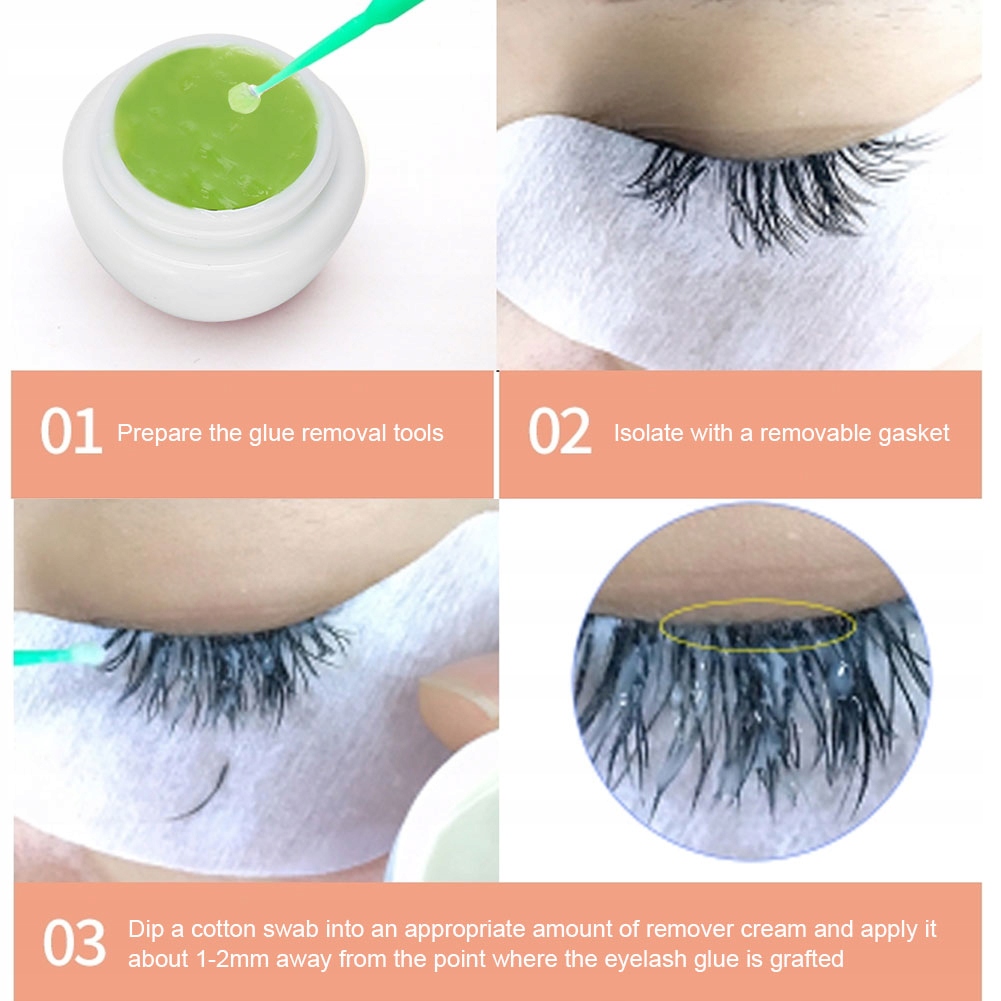 01 Prepare the glue removal tools

02 Isolate with a removable gasket

03 Dip a cotton swab into an appropriate amount of remover cream and apply it about 1-2mm away from the point where the eyelash glue is grafted