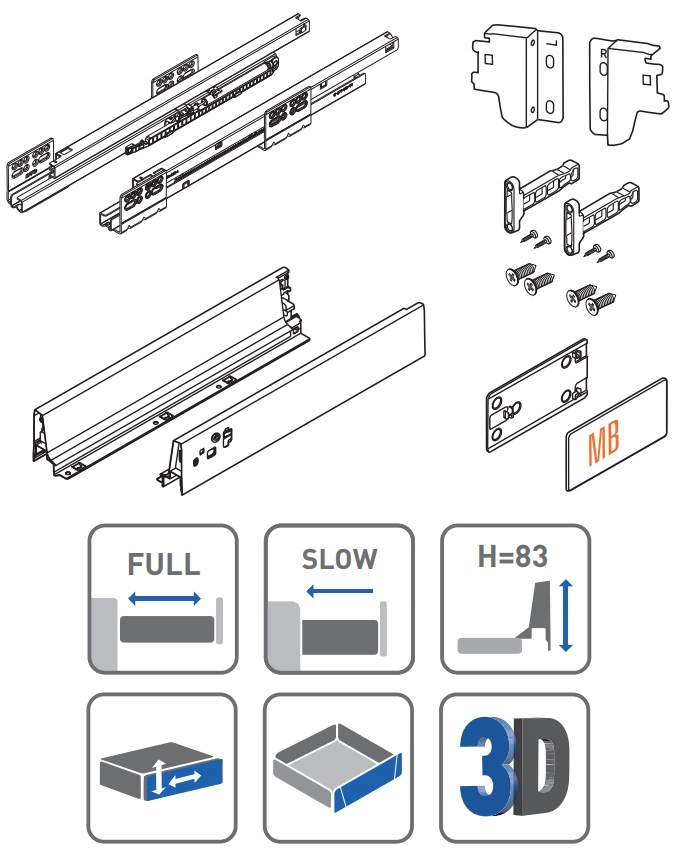 L
R
MB
FULL
SLOW
H=83
3D