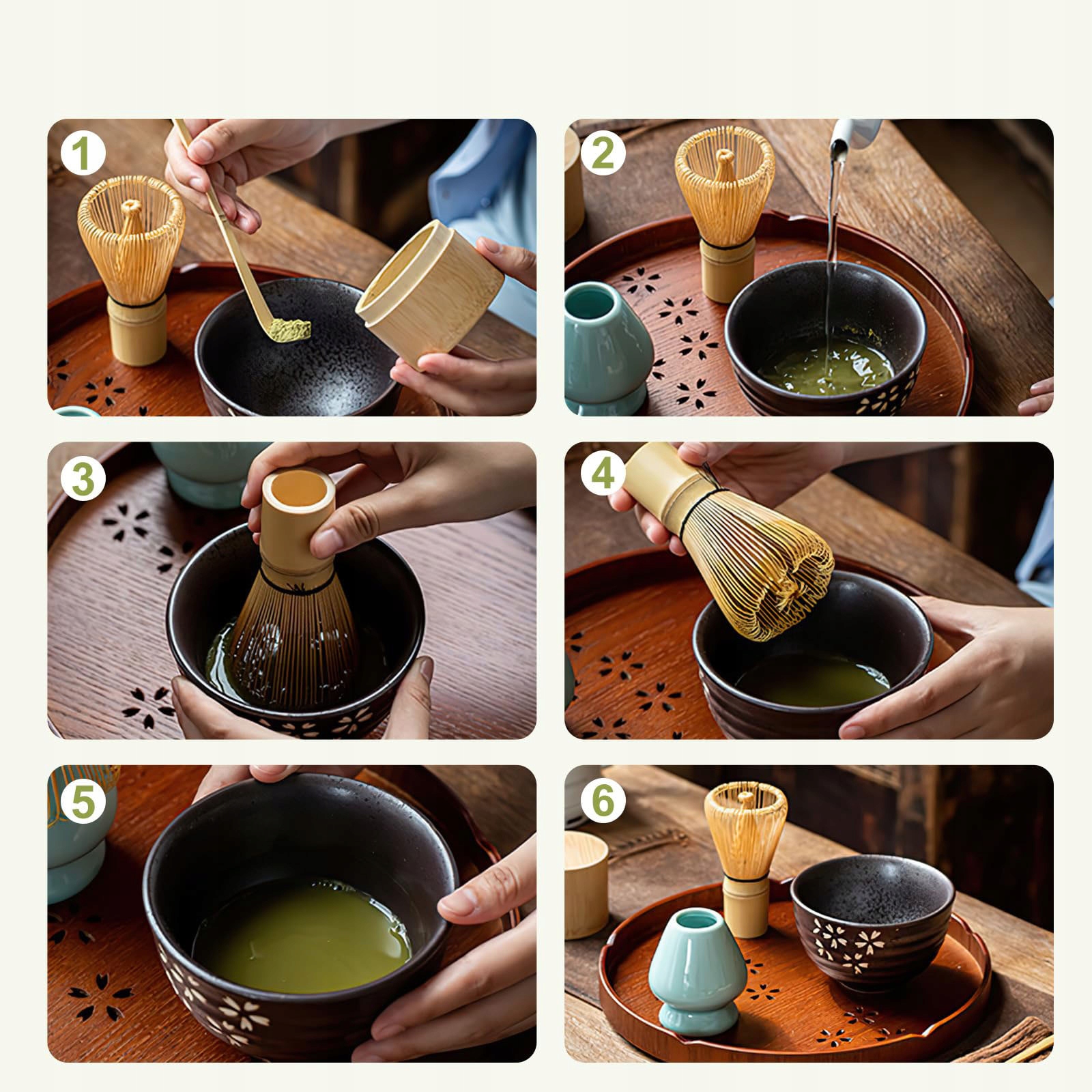 1

2

3

4

5

6