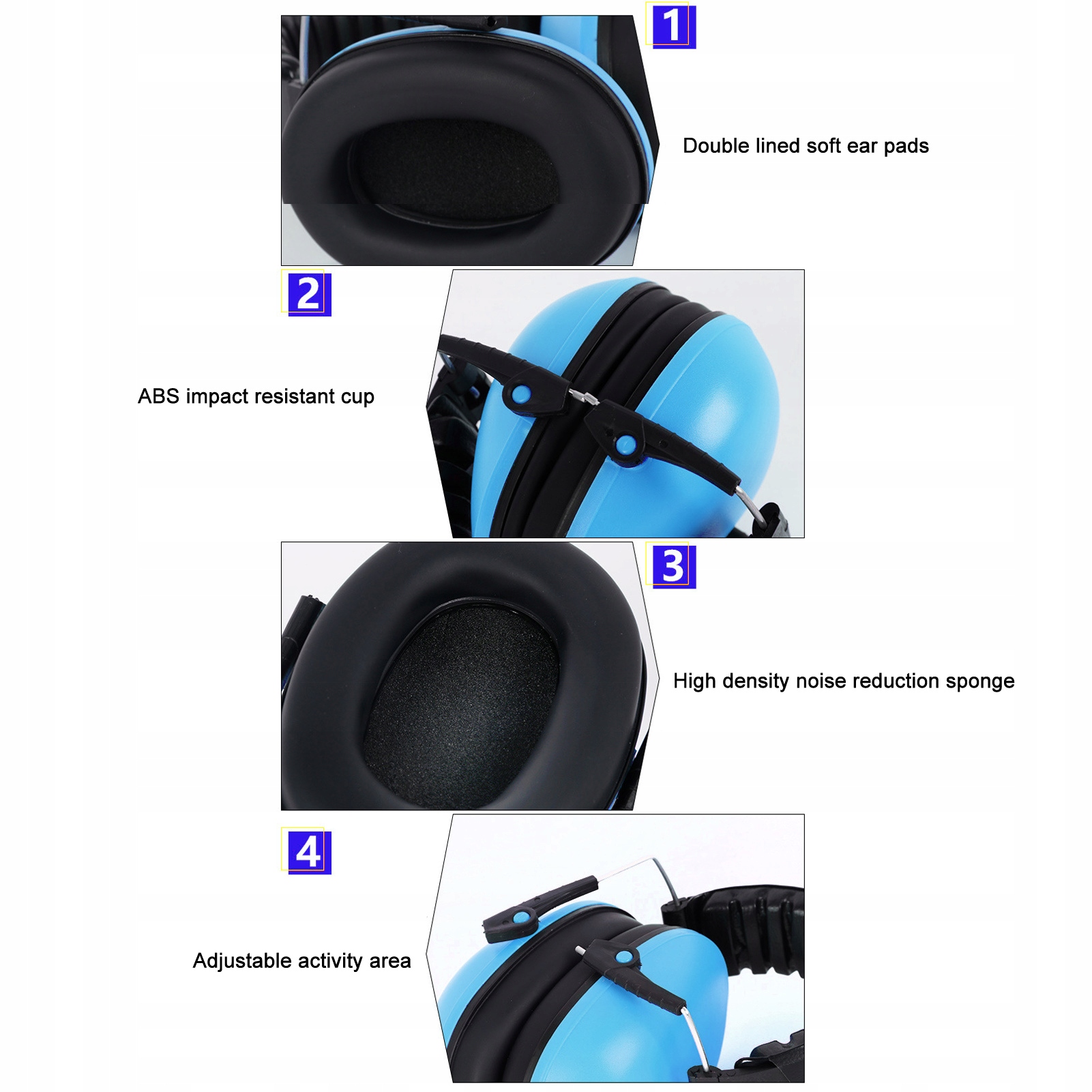 1

Double lined soft ear pads

2

ABS impact resistant cup

3

High density noise reduction sponge

4

Adjustable activity area