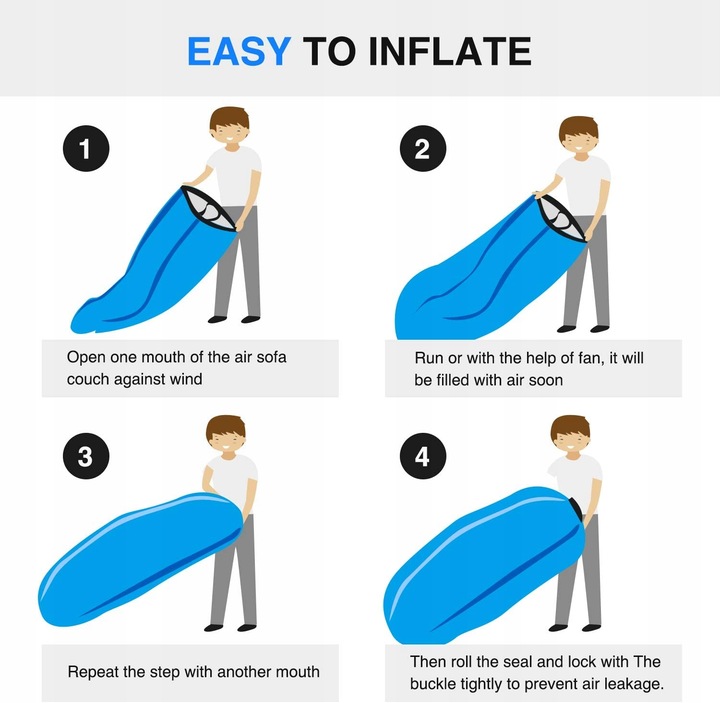 EASY TO INFLATE

1

Open one mouth of the air sofa couch against wind

2

Run or with the help of fan, it will be filled with air soon

3

Repeat the step with another mouth

4

Then roll the seal and lock with The buckle tightly to prevent air leakage.