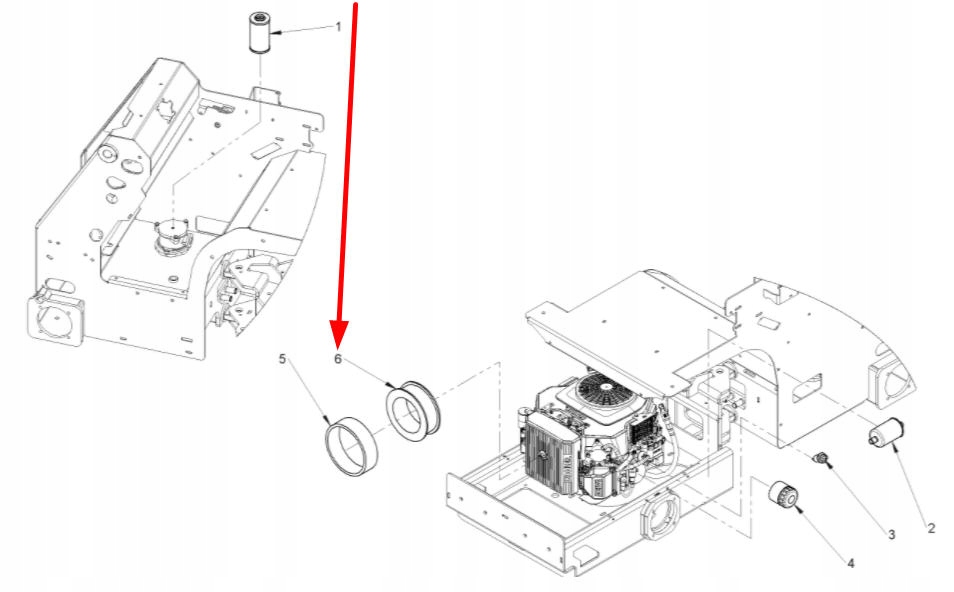 1

5

6

3

2

4