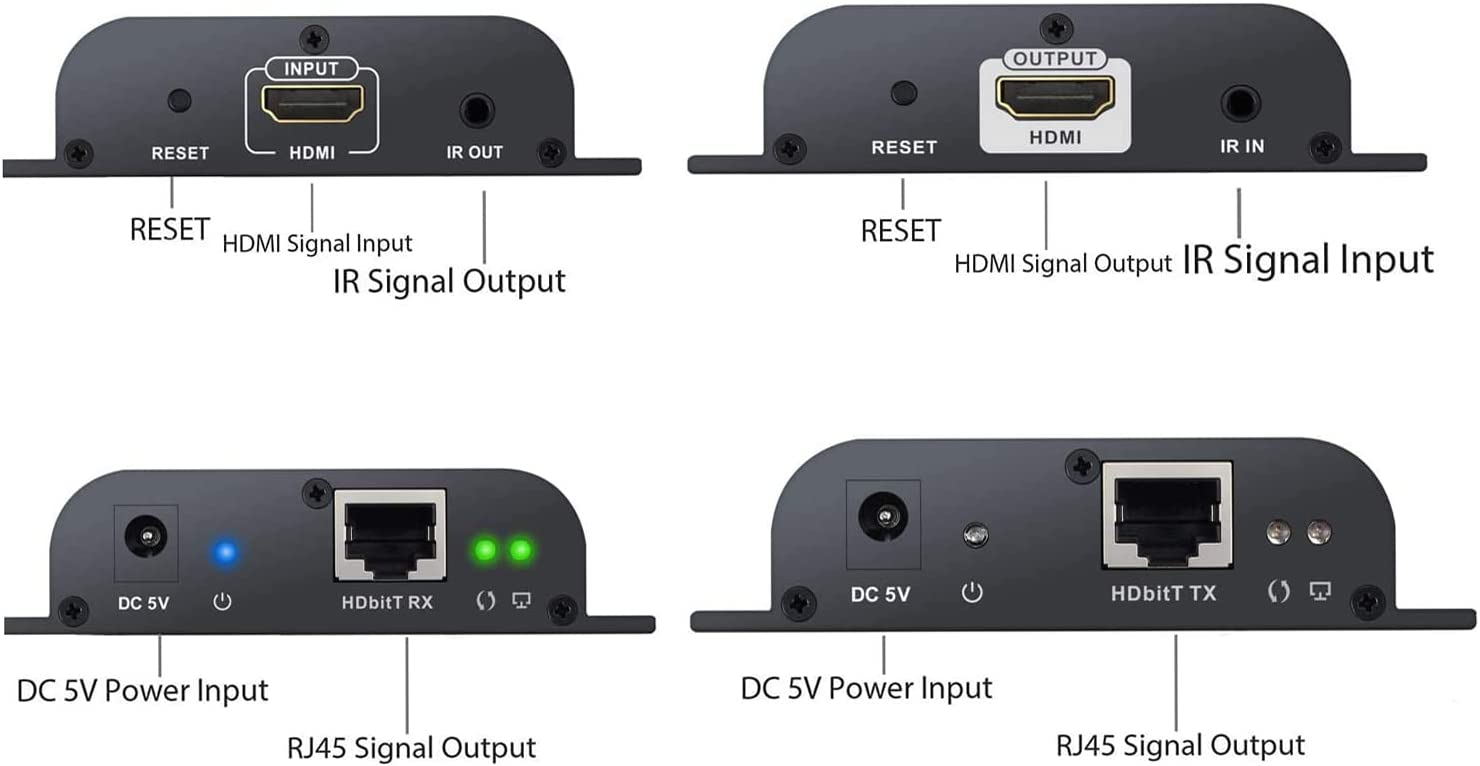 INPUT
RESET HDMI IR OUT
RESET
HDMI Signal Input
IR Signal Output

OUTPUT
RESET HDMI IR IN
RESET
HDMI Signal Output
IR Signal Input

DC 5V HDbitT RX
DC 5V Power Input
RJ45 Signal Output

DC 5V HDbitT TX
DC 5V Power Input
RJ45 Signal Output