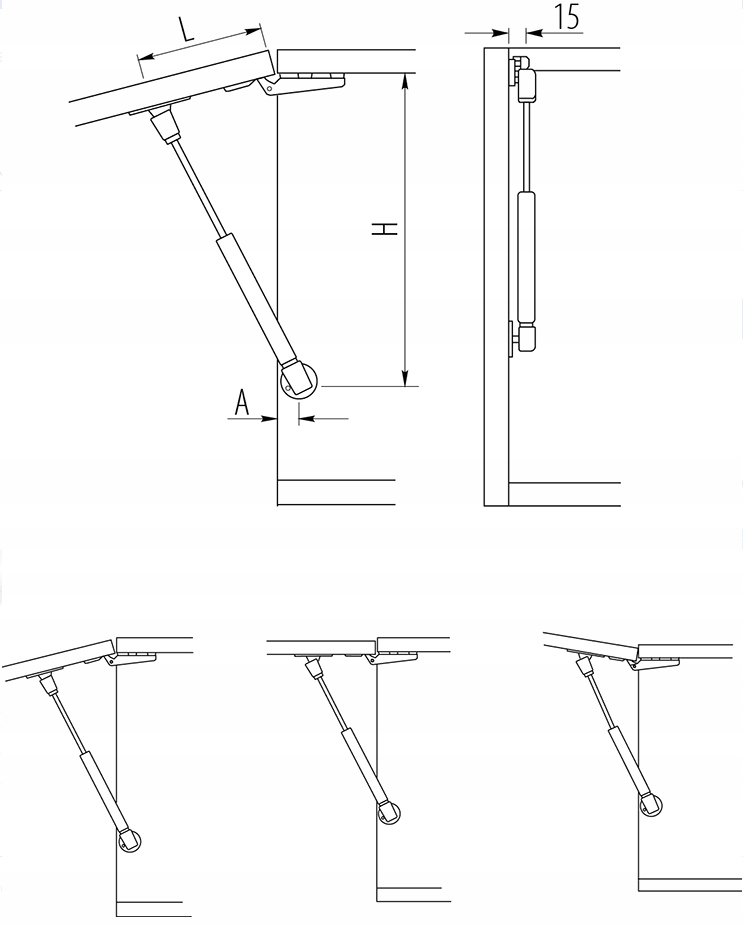 L
15
H
A