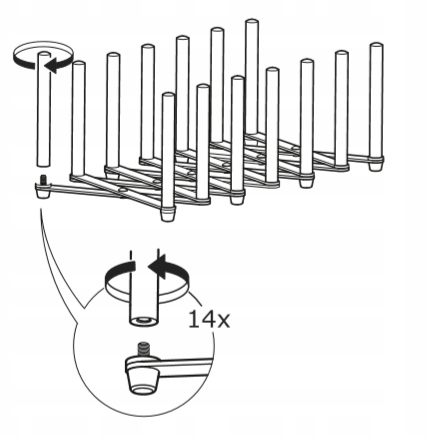 14x