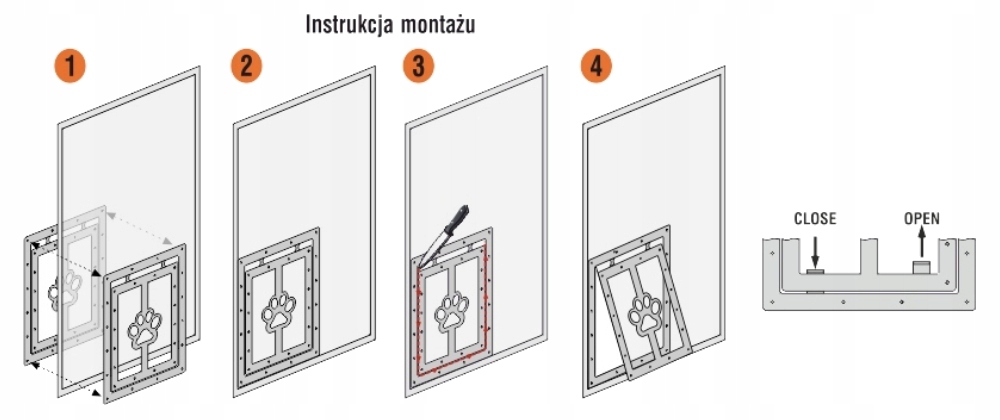 Instrukcja montażu

1

2

3

4

CLOSE

OPEN