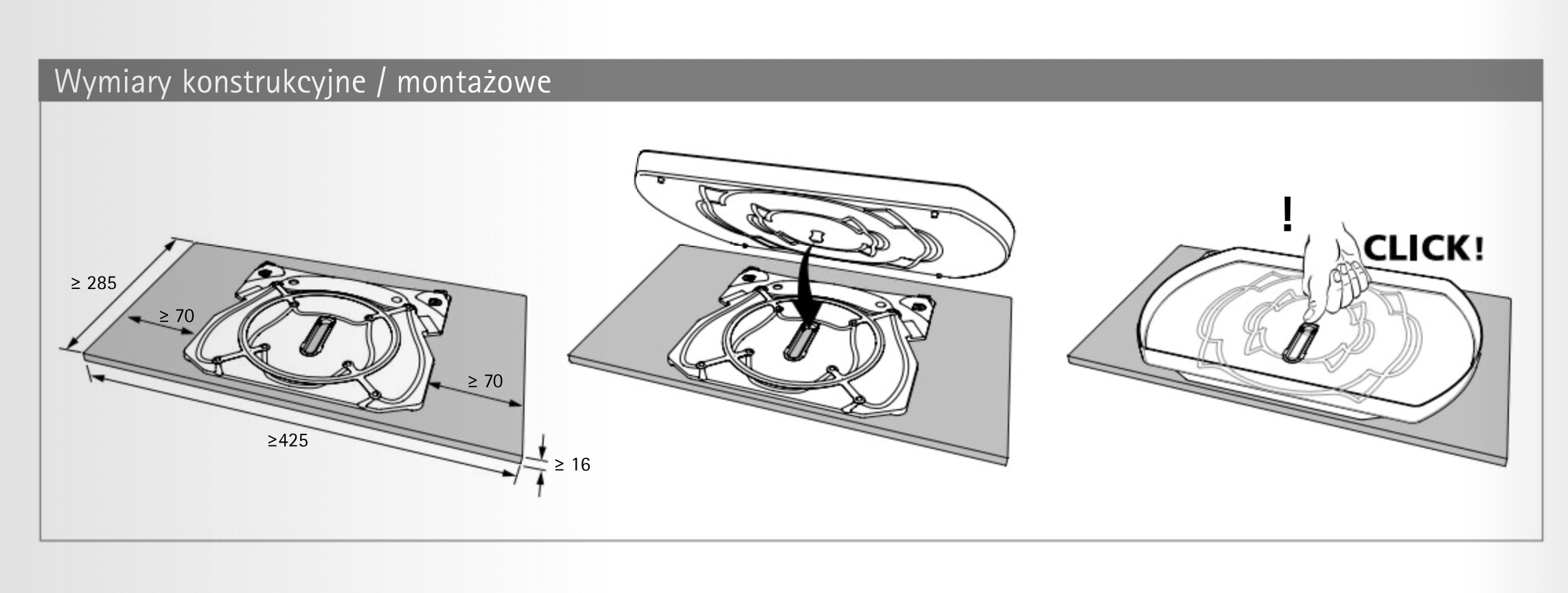 Wymiary konstrukcyjne / montażowe

≥ 285

≥ 70

≥ 70

≥425

≥ 16

!

CLICK!