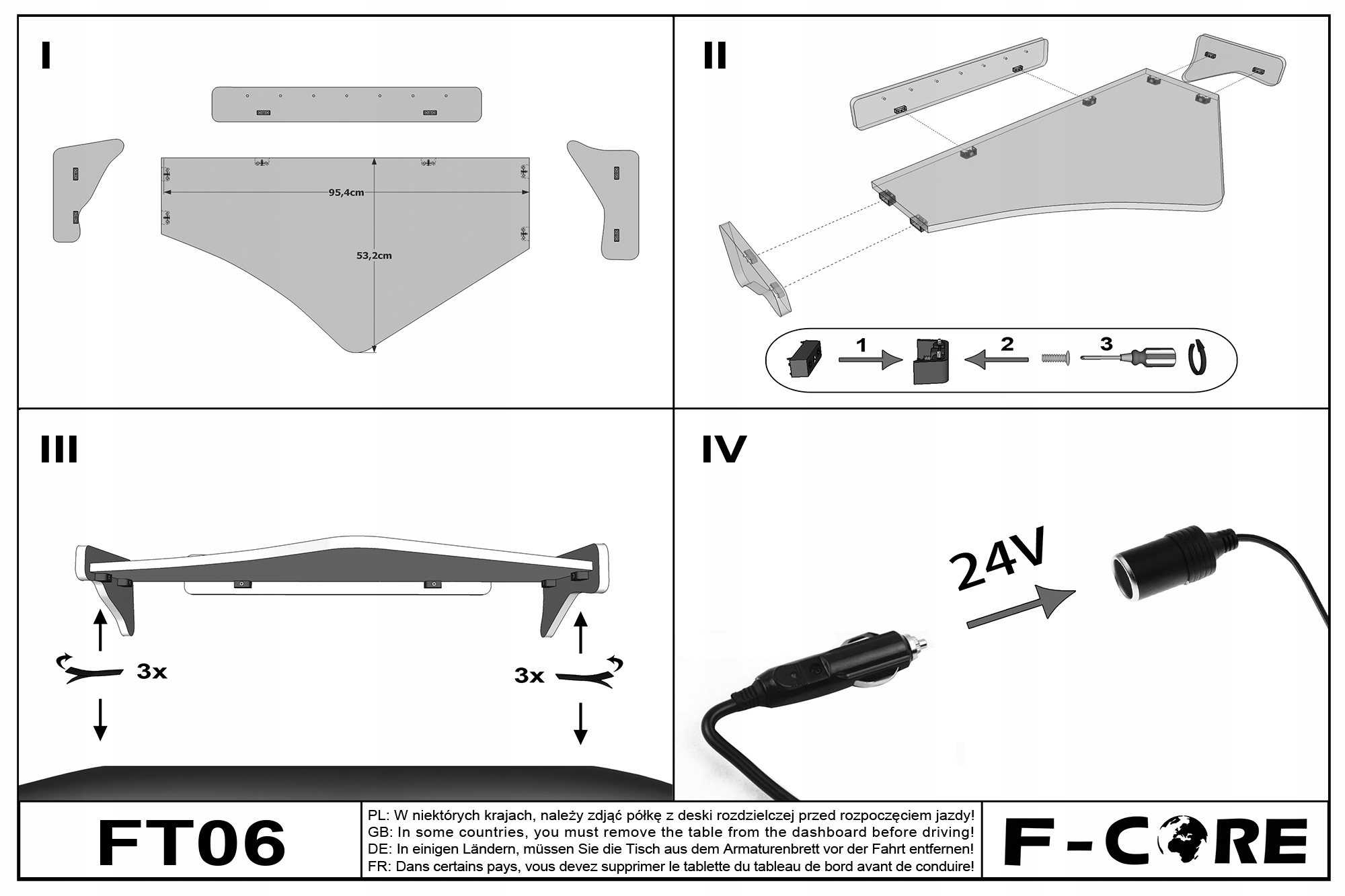 I

95,4cm

53,2cm

II

1

2

3

III

3x

3x

IV

24V

FT06

PL: W niektórych krajach, należy zdjąć półkę z deski rozdzielczej przed rozpoczęciem jazdy!
GB: In some countries, you must remove the table from the dashboard before driving!
DE: In einigen Ländern, müssen Sie die Tisch aus dem Armaturenbrett vor der Fahrt entfernen!
FR: Dans certains pays, vous devez supprimer le tablette du tableau de bord avant de conduire!

F-CORE