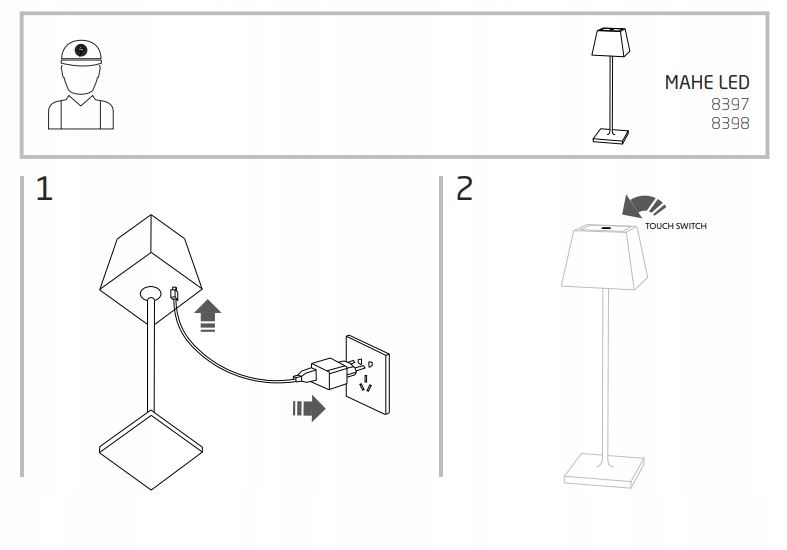 MAHE LED
8397
8398

1

2

TOUCH SWITCH