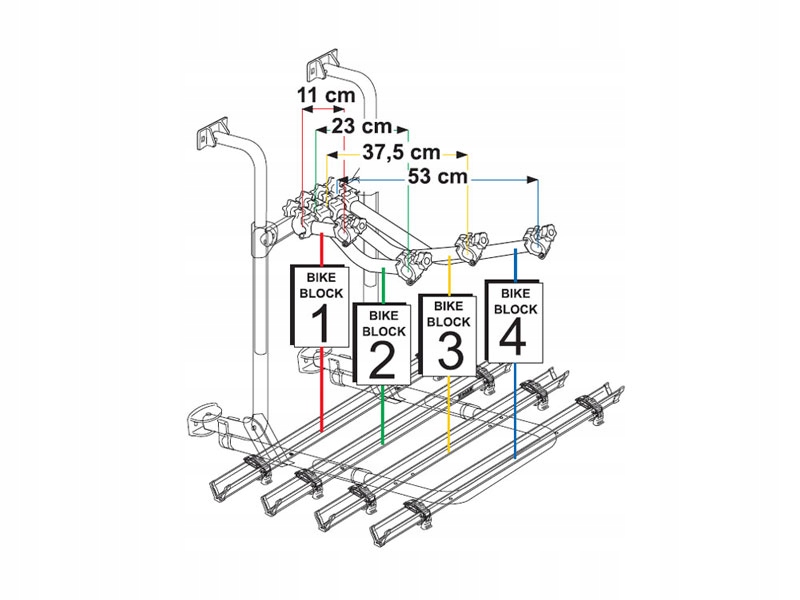 11 cm
23 cm
37,5 cm
53 cm

BIKE BLOCK 1

BIKE BLOCK 2

BIKE BLOCK 3

BIKE BLOCK 4