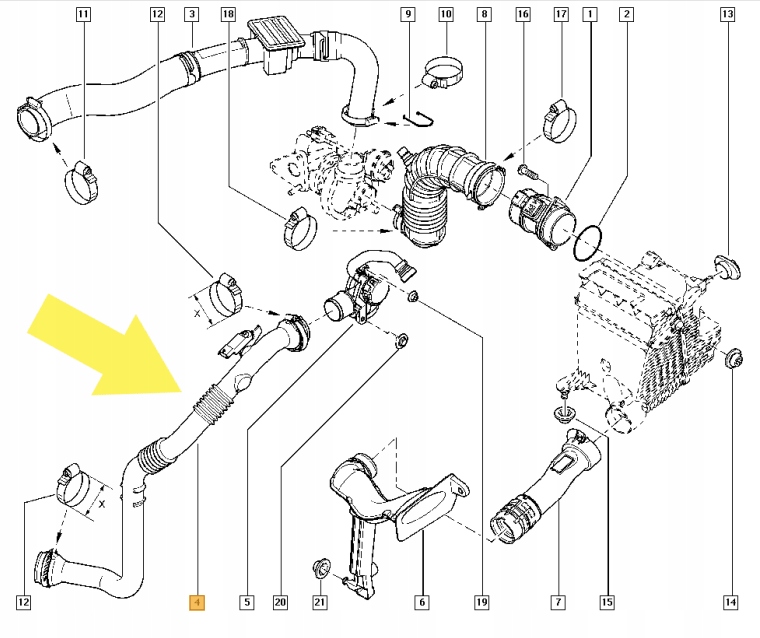 11
12
3
18
9
10
8
16
17
1
2
13
X
X
12
4
5
20
21
6
19
7
15
14