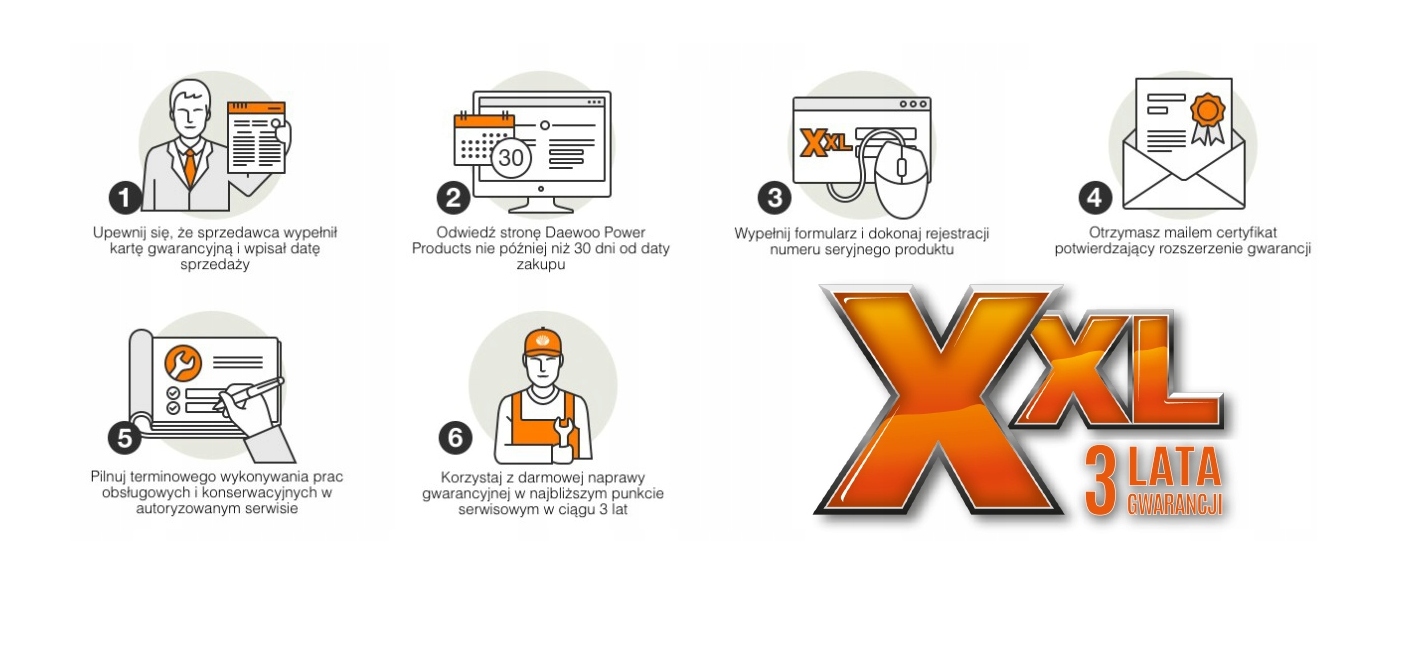 1
Upewnij się, że sprzedawca wypełnił kartę gwarancyjną i wpisał datę sprzedaży

30
2
Odwiedź stronę Daewoo Power Products nie później niż 30 dni od daty zakupu

XXL
3
Wypełnij formularz i dokonaj rejestracji numeru seryjnego produktu

4
Otrzymasz mailem certyfikat potwierdzający rozszerzenie gwarancji

5
Pilnuj terminowego wykonywania prac obsługowych i konserwacyjnych w autoryzowanym serwisie

6
Korzystaj z darmowej naprawy gwarancyjnej w najbliższym punkcie serwisowym w ciągu 3 lat

XXL
3 LATA GWARANCJI